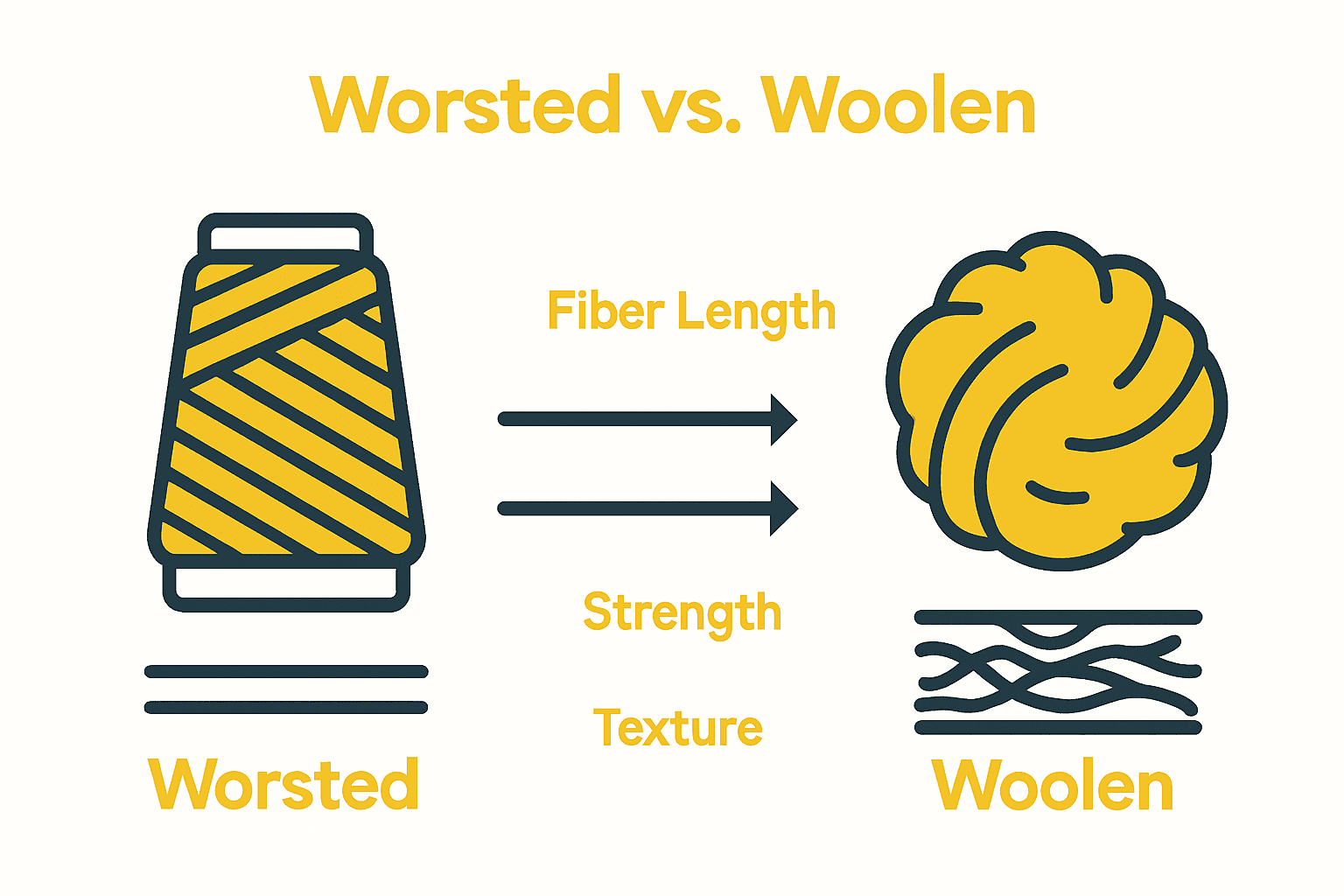 Worsted vs. Woolen

Fiber Length

Strength

Texture

Worsted

Woolen