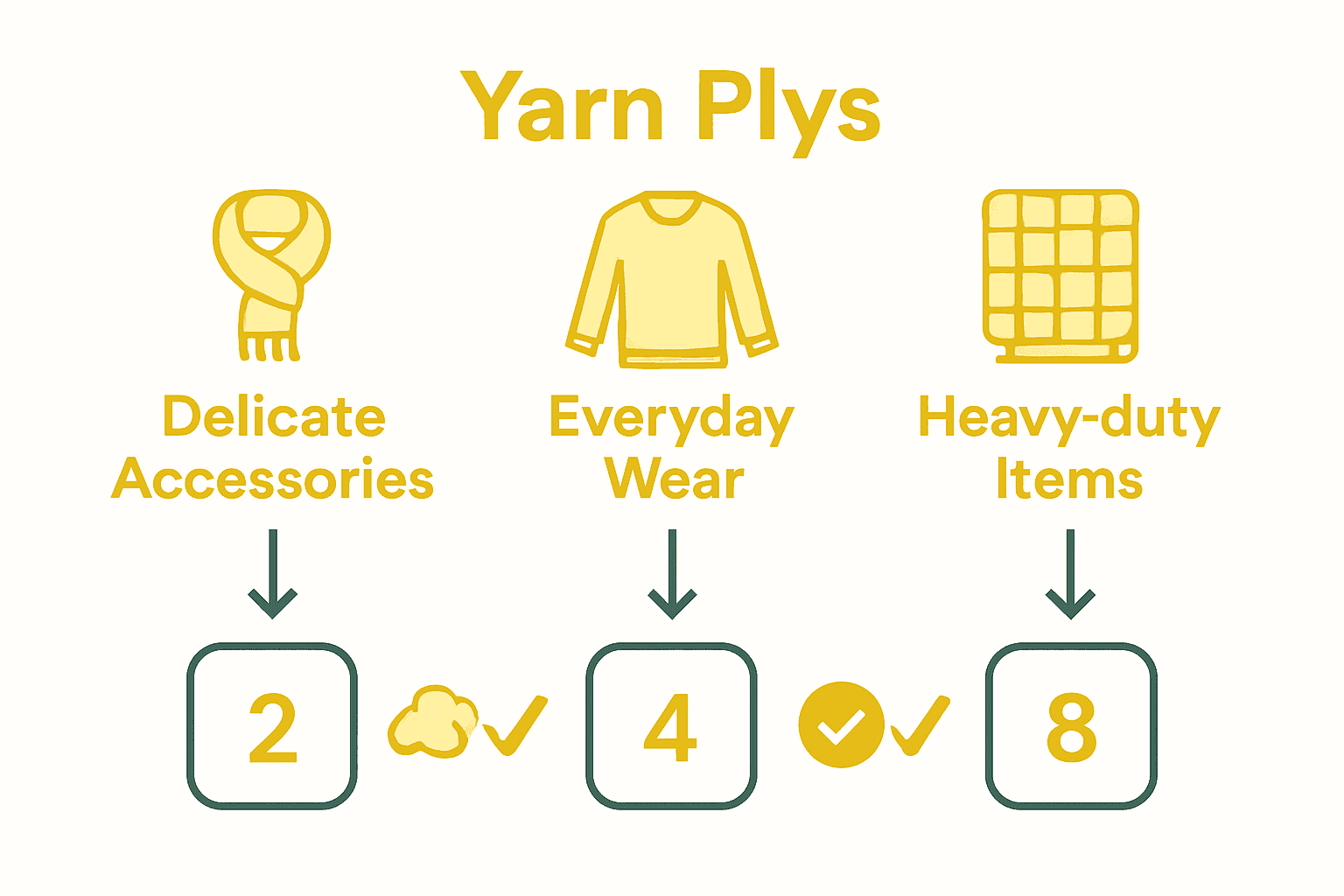 Yarn Plys

Delicate Accessories

Everyday Wear

Heavy-duty Items

2

4

8