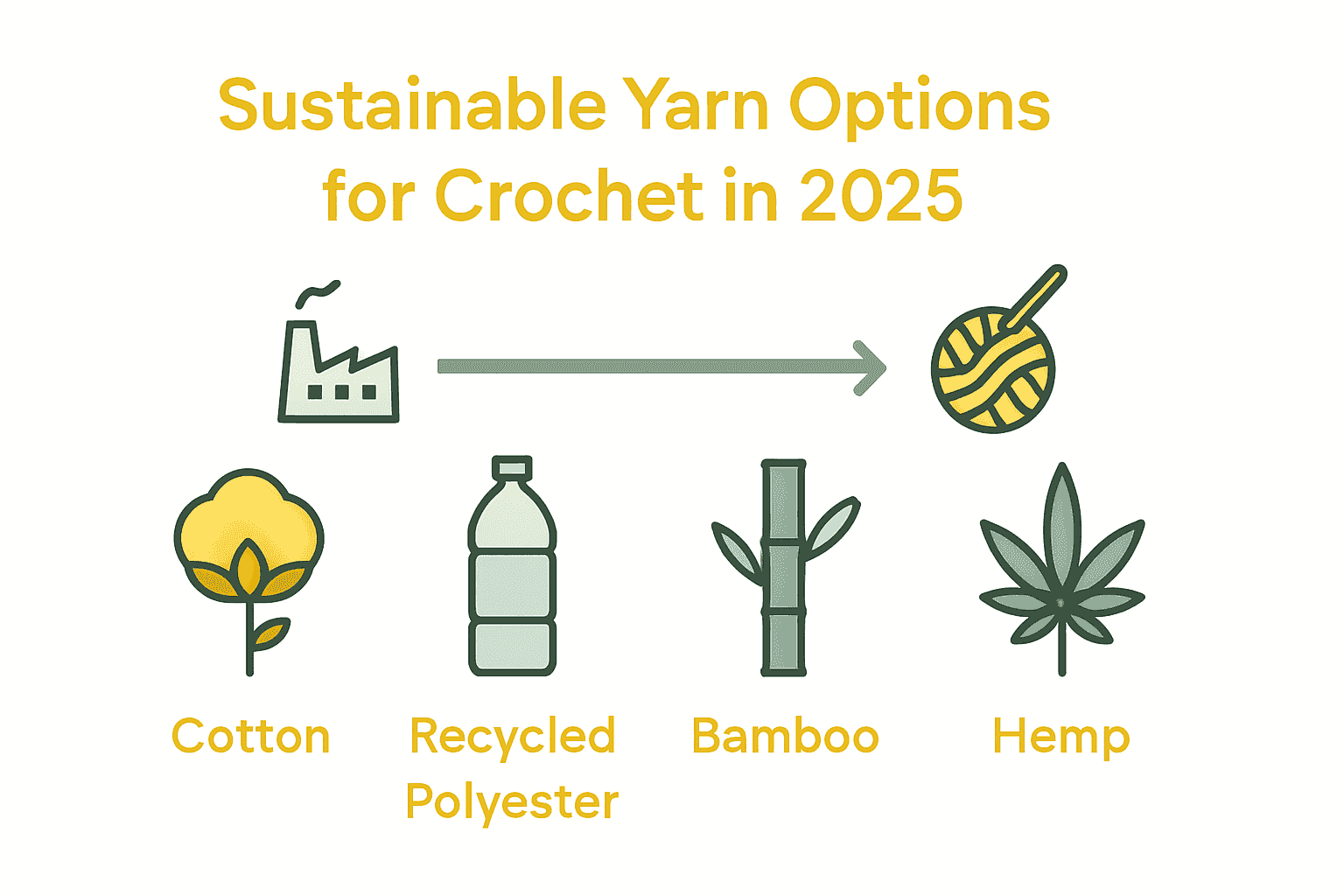 Sustainable Yarn Options for Crochet in 2025

Cotton

Recycled Polyester

Bamboo

Hemp