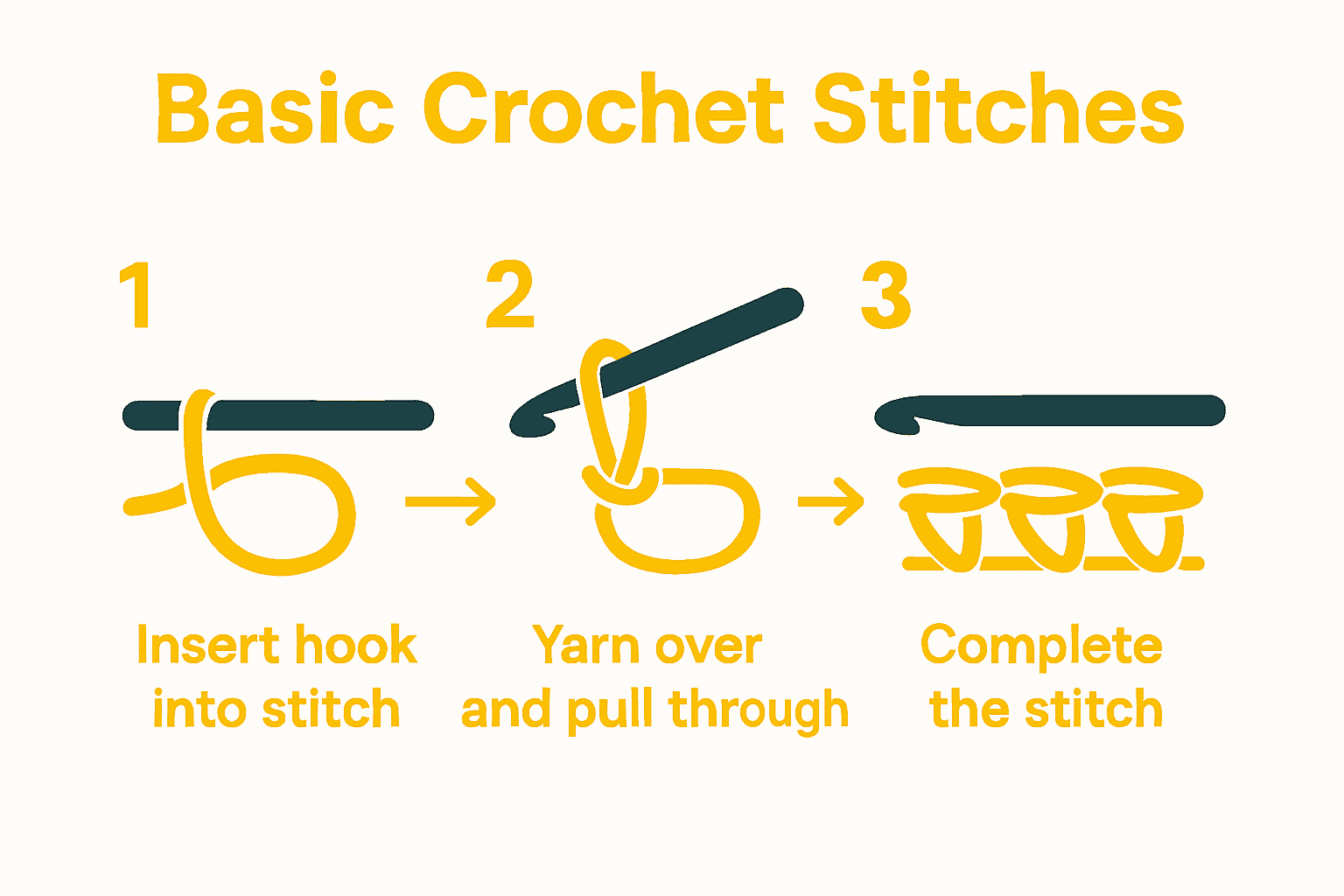 Basic Crochet Stitches

1

Insert hook into stitch

2

Yarn over and pull through

3

Complete the stitch