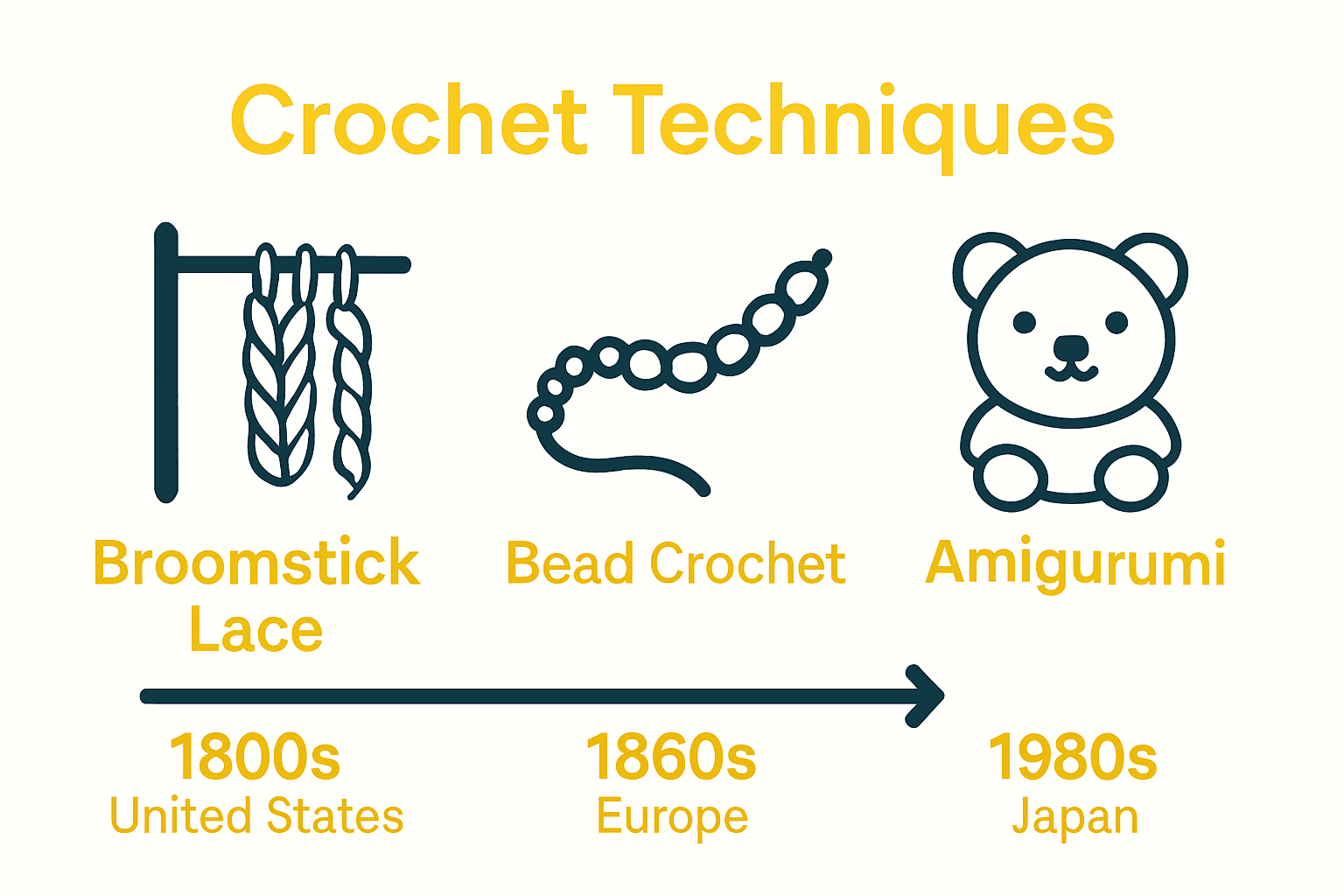 Crochet Techniques

Broomstick Lace

Bead Crochet

Amigurumi

1800s
United States

1860s
Europe

1980s
Japan