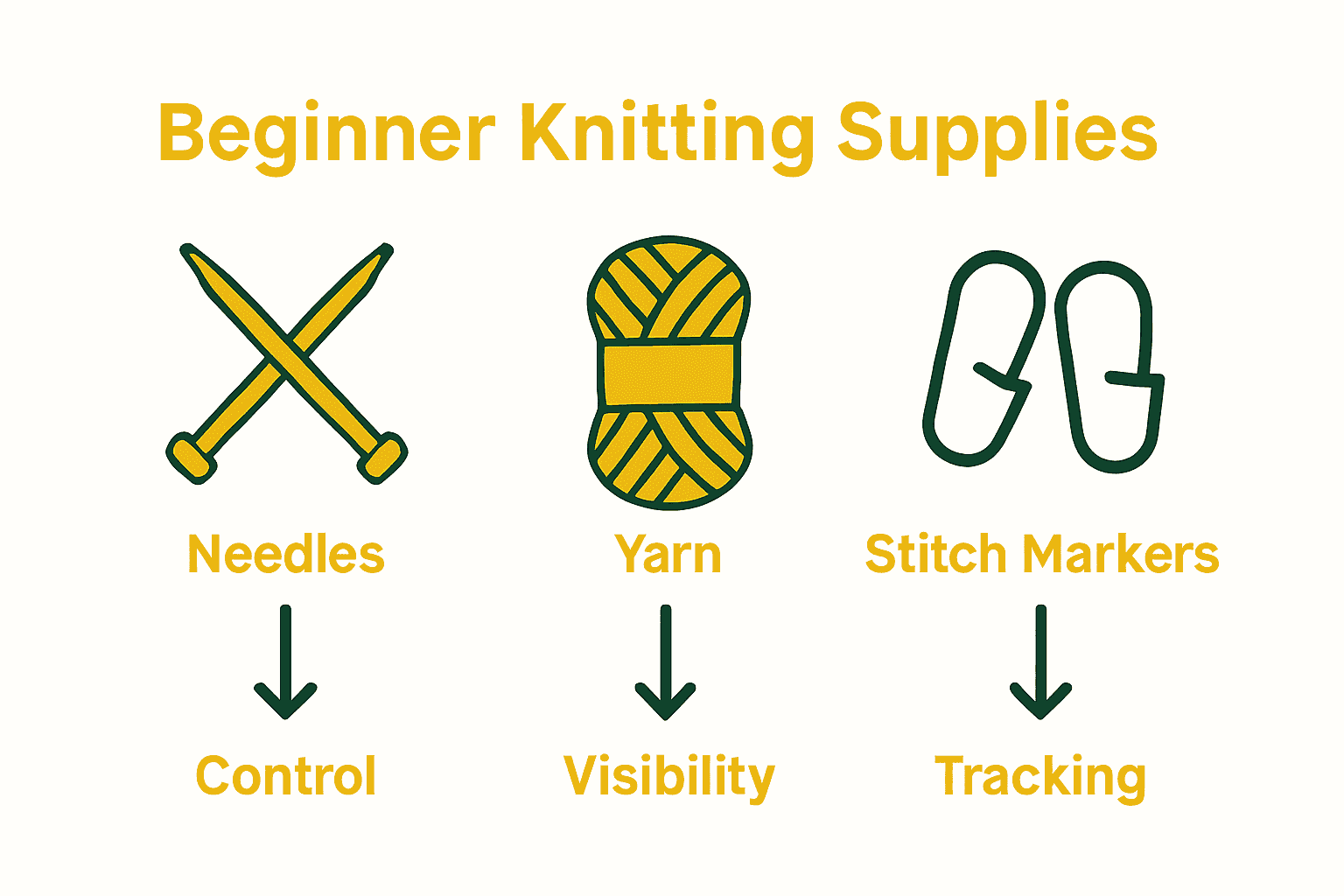 Beginner Knitting Supplies

Needles

Control

Yarn

Visibility

Stitch Markers

Tracking