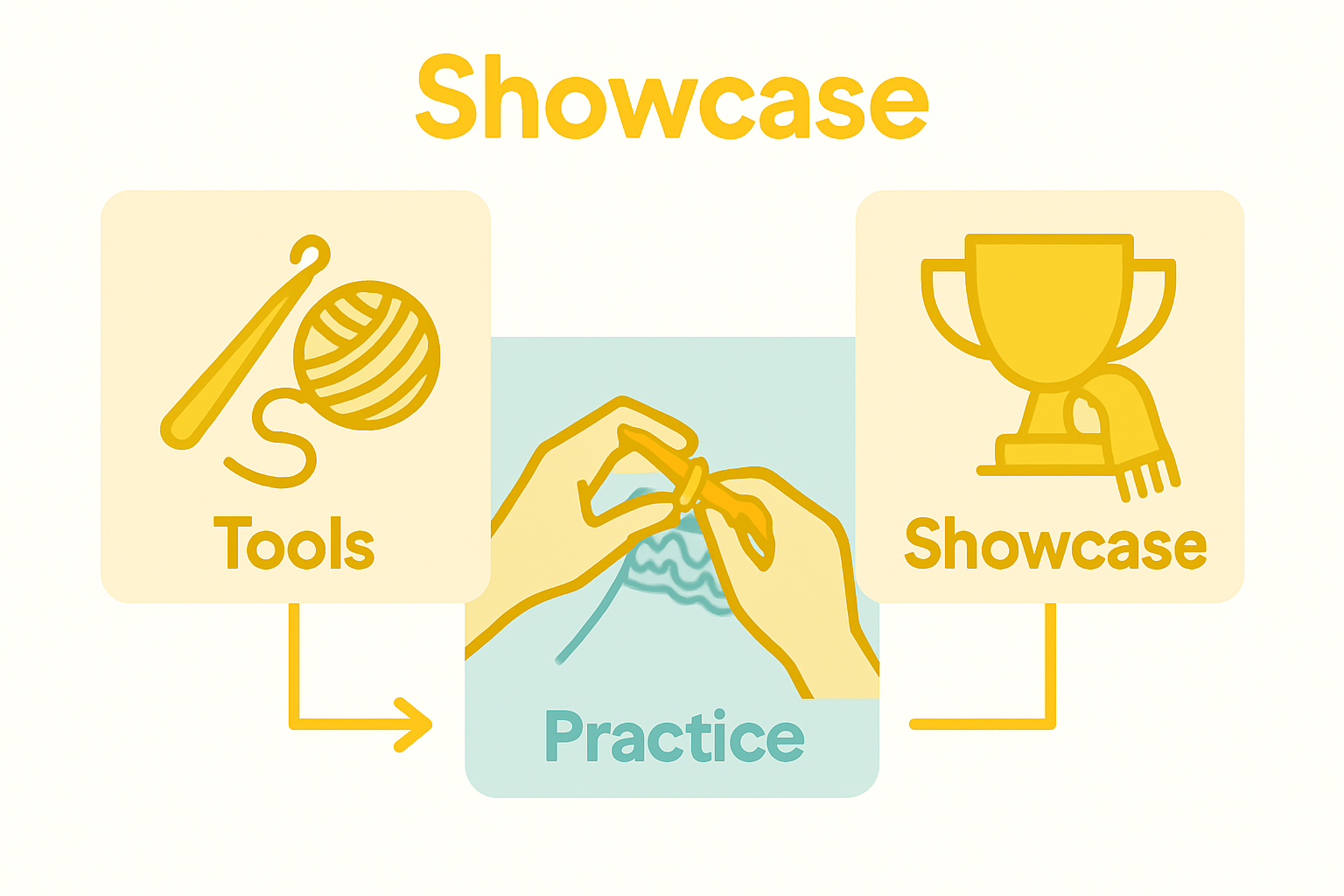 Showcase

Tools

Practice

Showcase