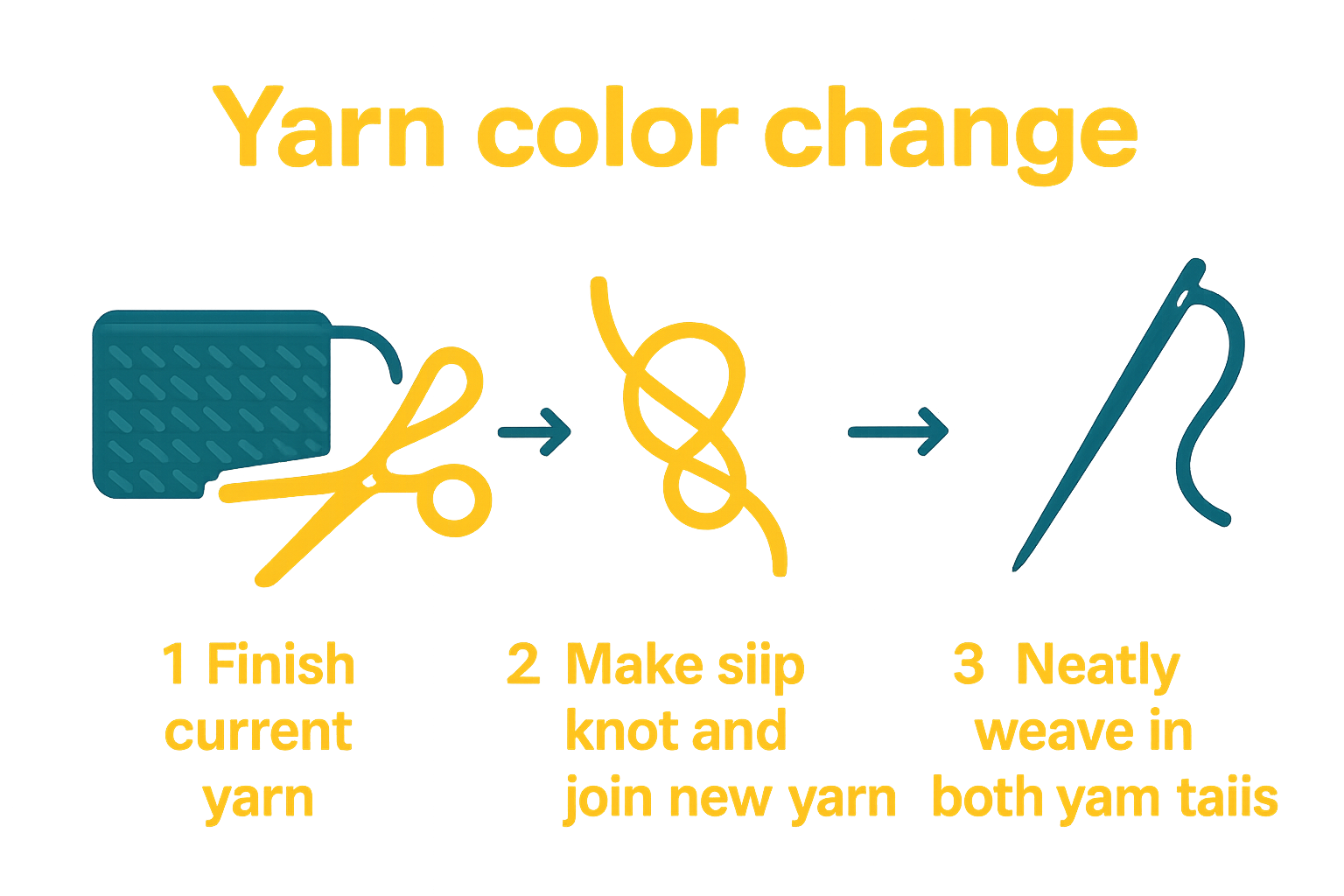 Yarn color change

1 Finish current yarn

2 Make siip knot and join new yarn

3 Neatly weave in both yam taiis