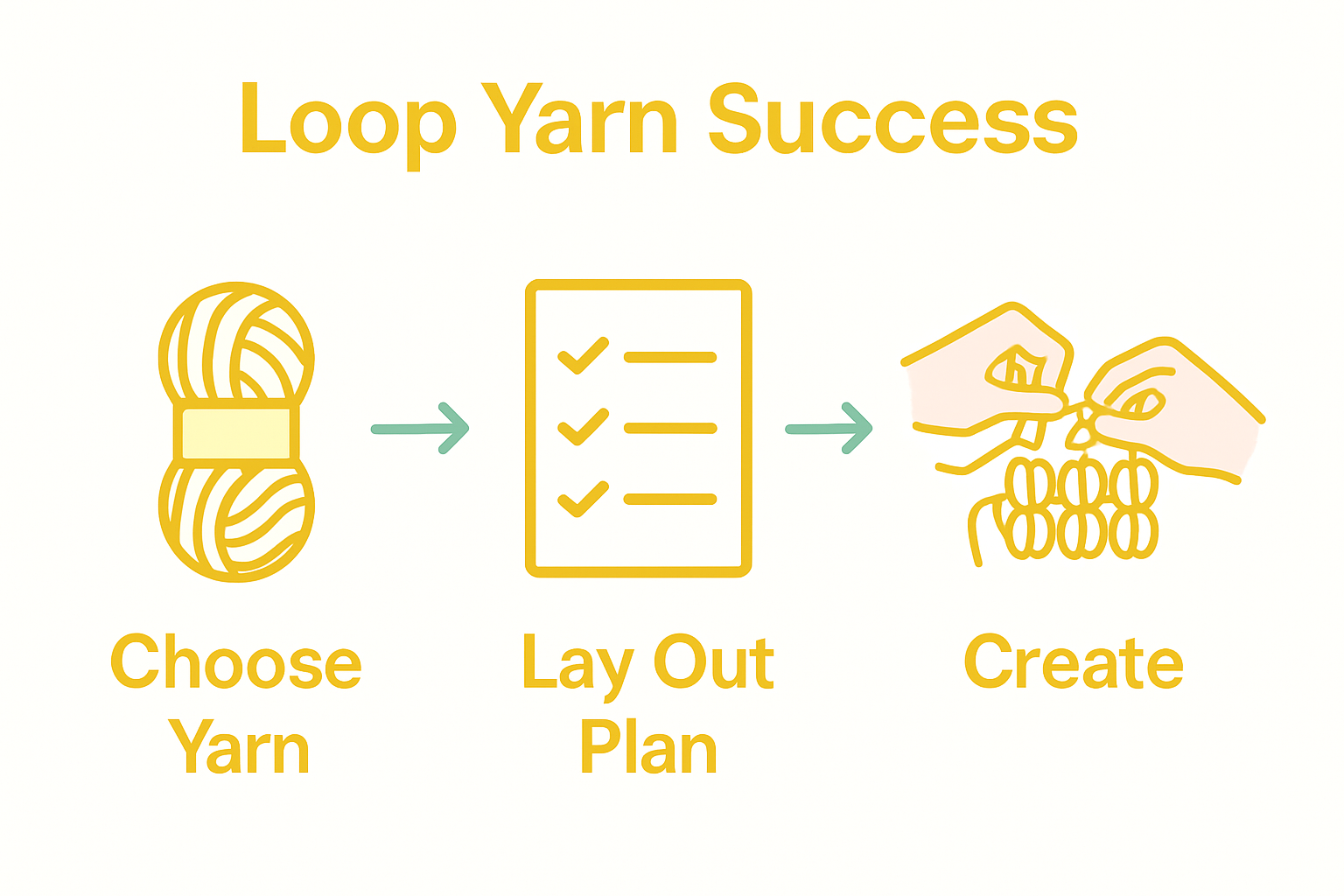 Loop Yarn Success

Choose Yarn

Lay Out Plan

Create