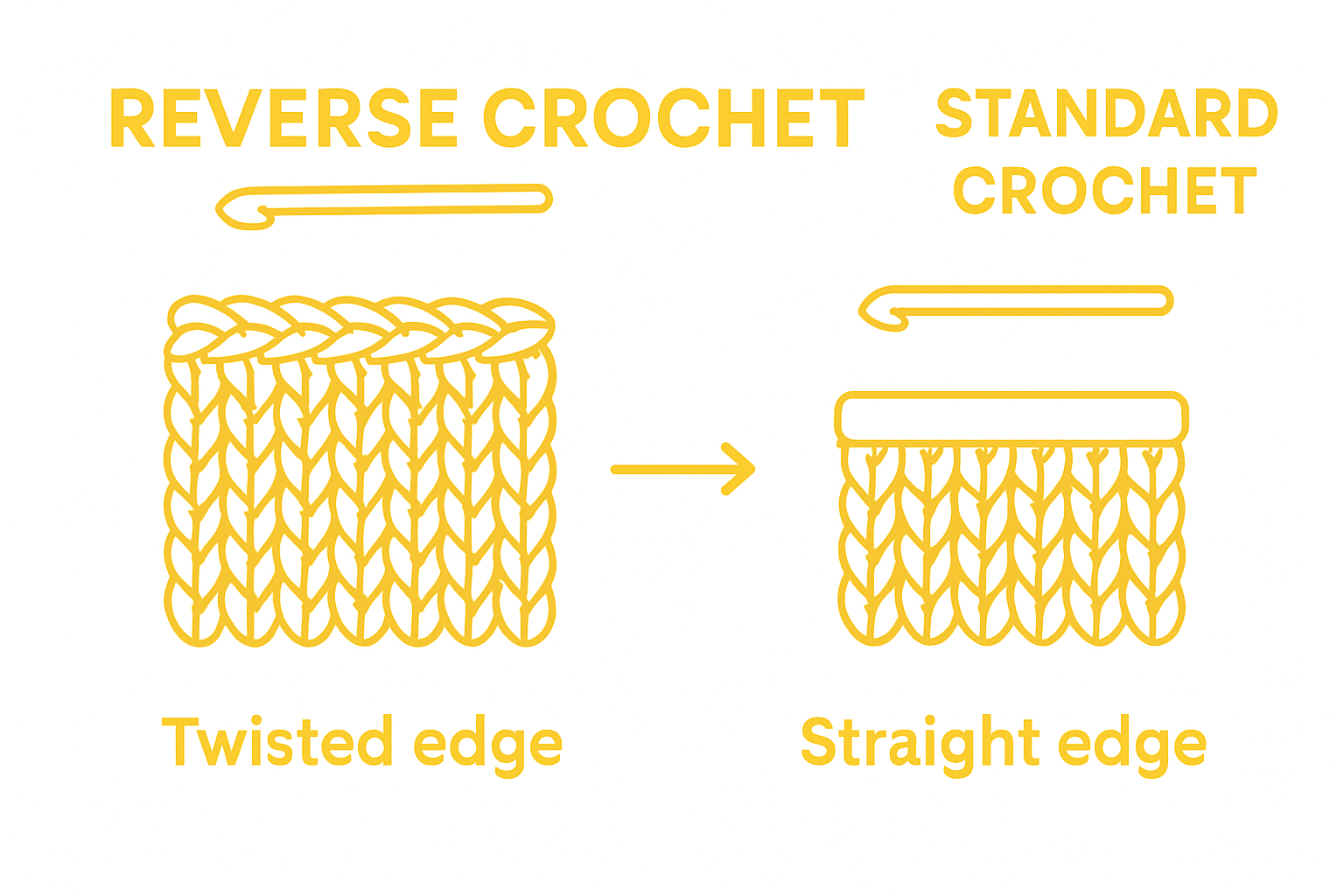 REVERSE CROCHET

STANDARD CROCHET

Twisted edge

Straight edge