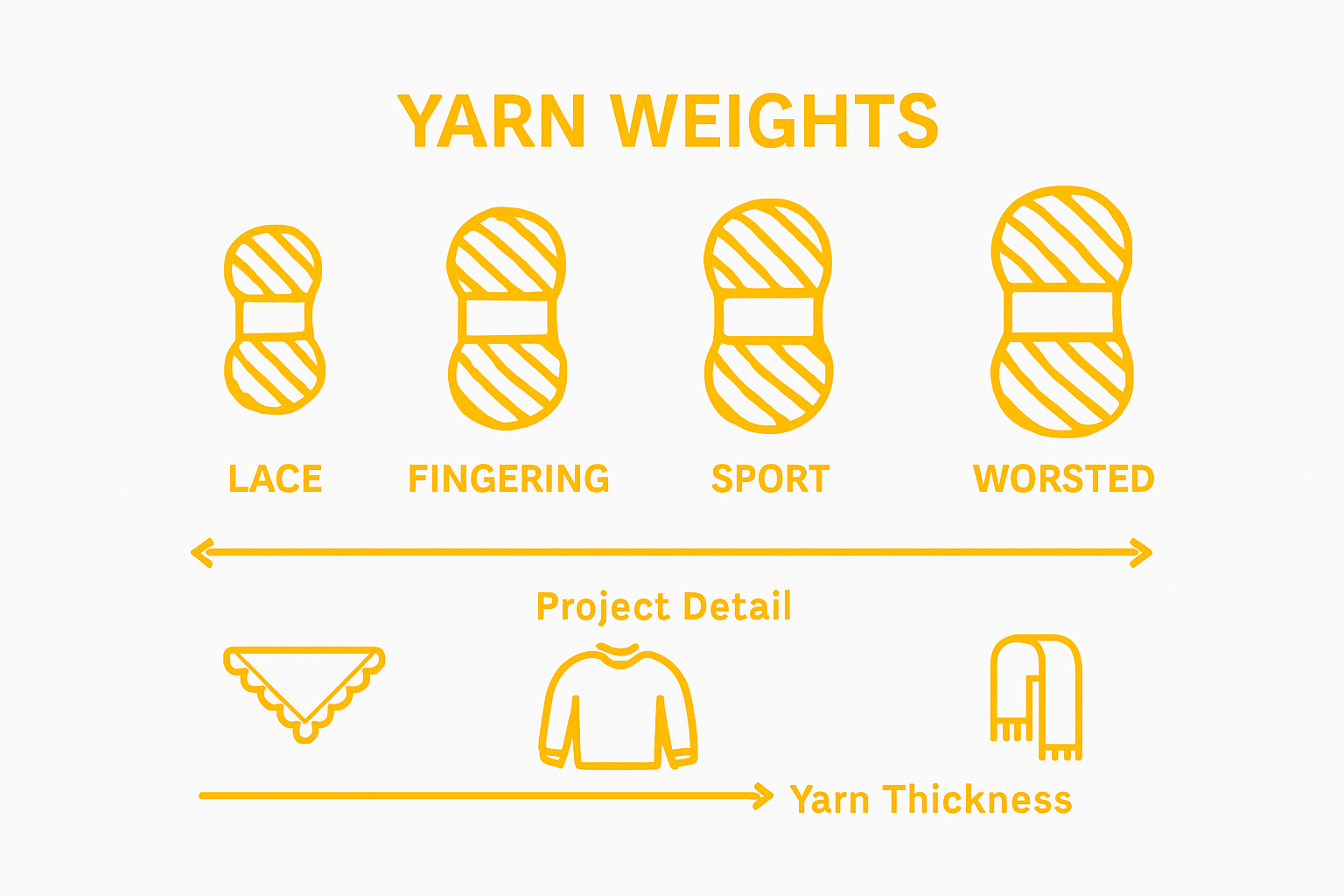 YARN WEIGHTS

LACE

FINGERING

SPORT

WORSTED

Project Detail

Yarn Thickness