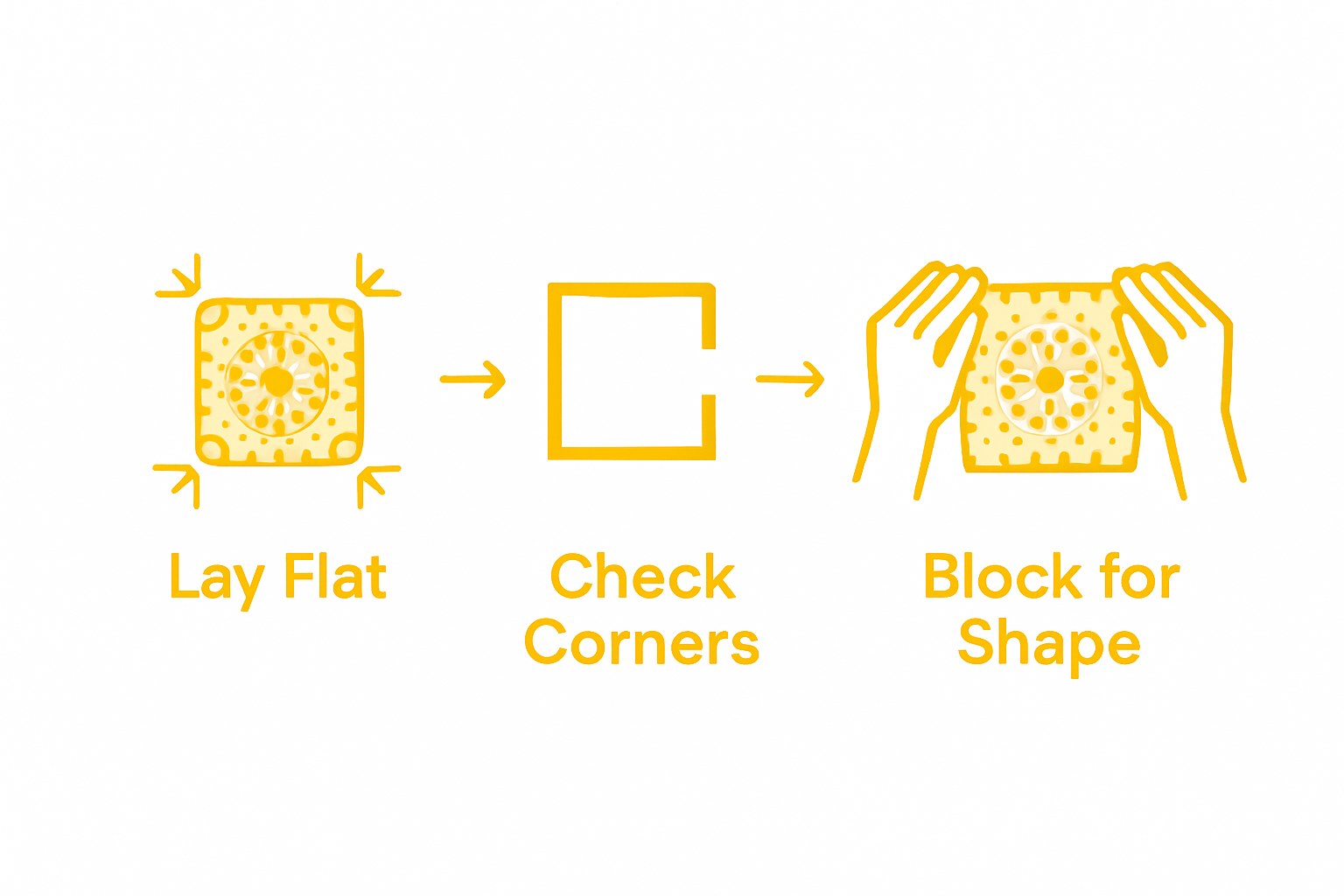 Lay Flat

Check Corners

Block for Shape