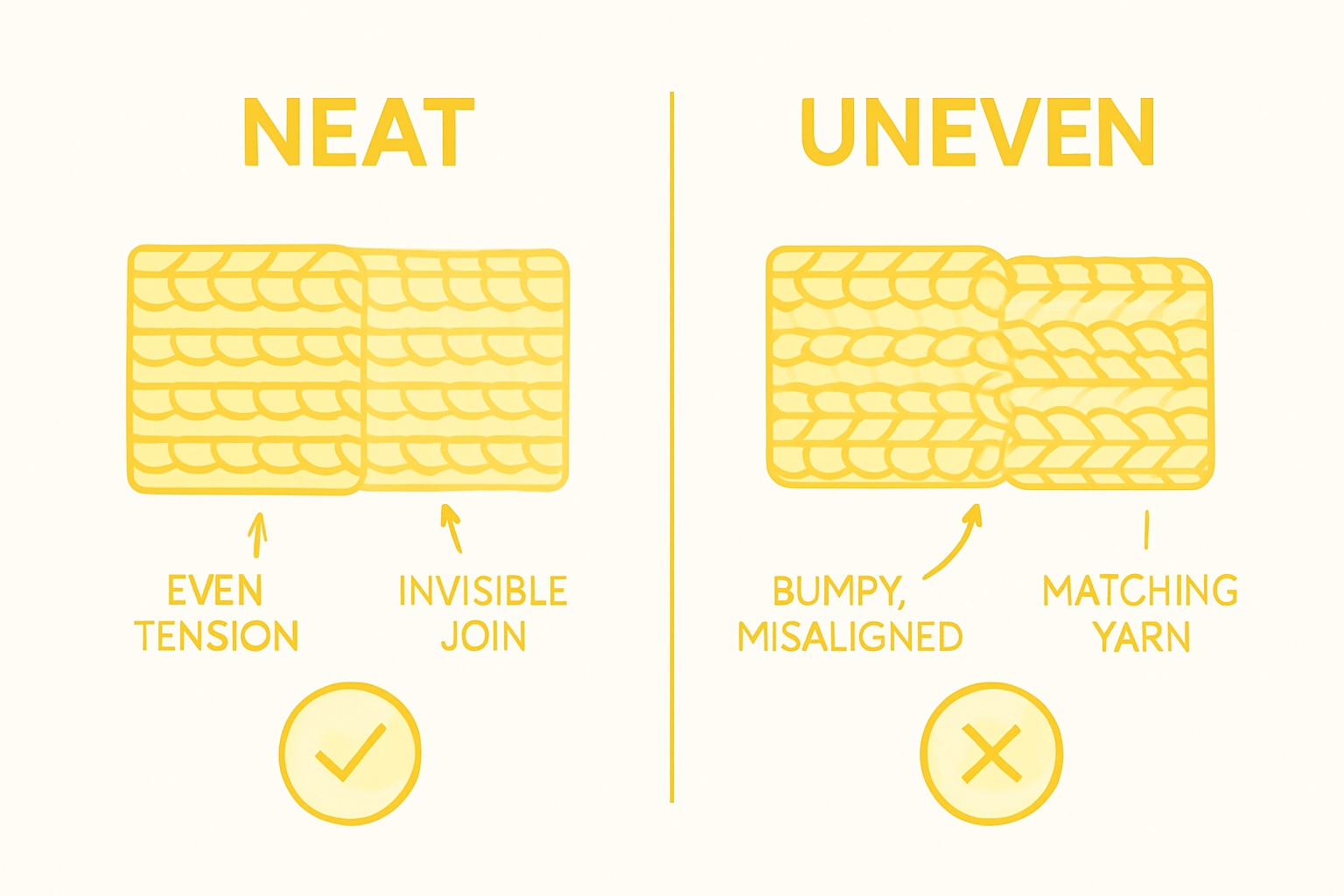 NEAT

EVEN TENSION

INVISIBLE JOIN

UNEVEN

BUMPY, MISALIGNED

MATCHING YARN