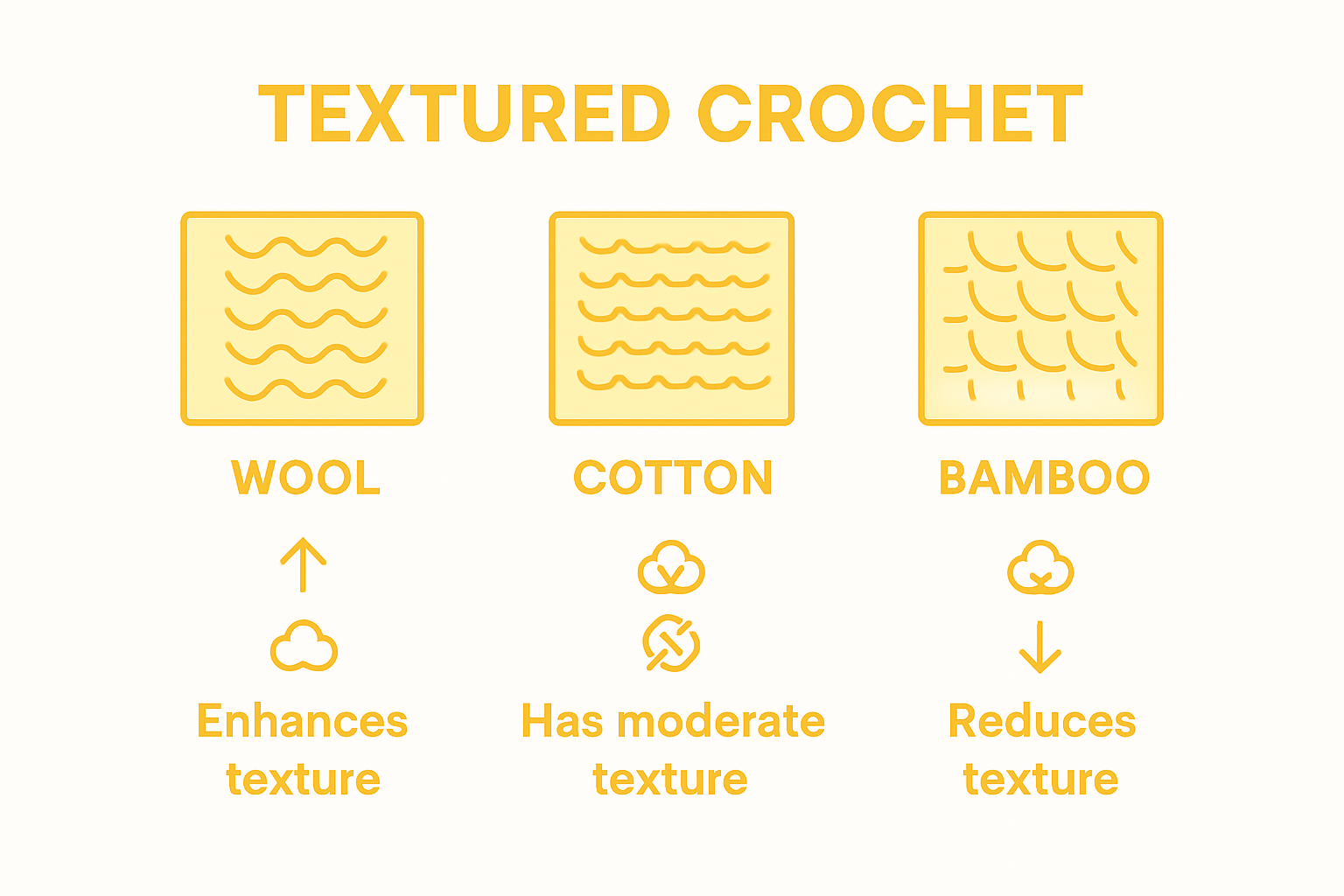 TEXTURED CROCHET

WOOL

Enhances texture

COTTON

Has moderate texture

BAMBOO

Reduces texture