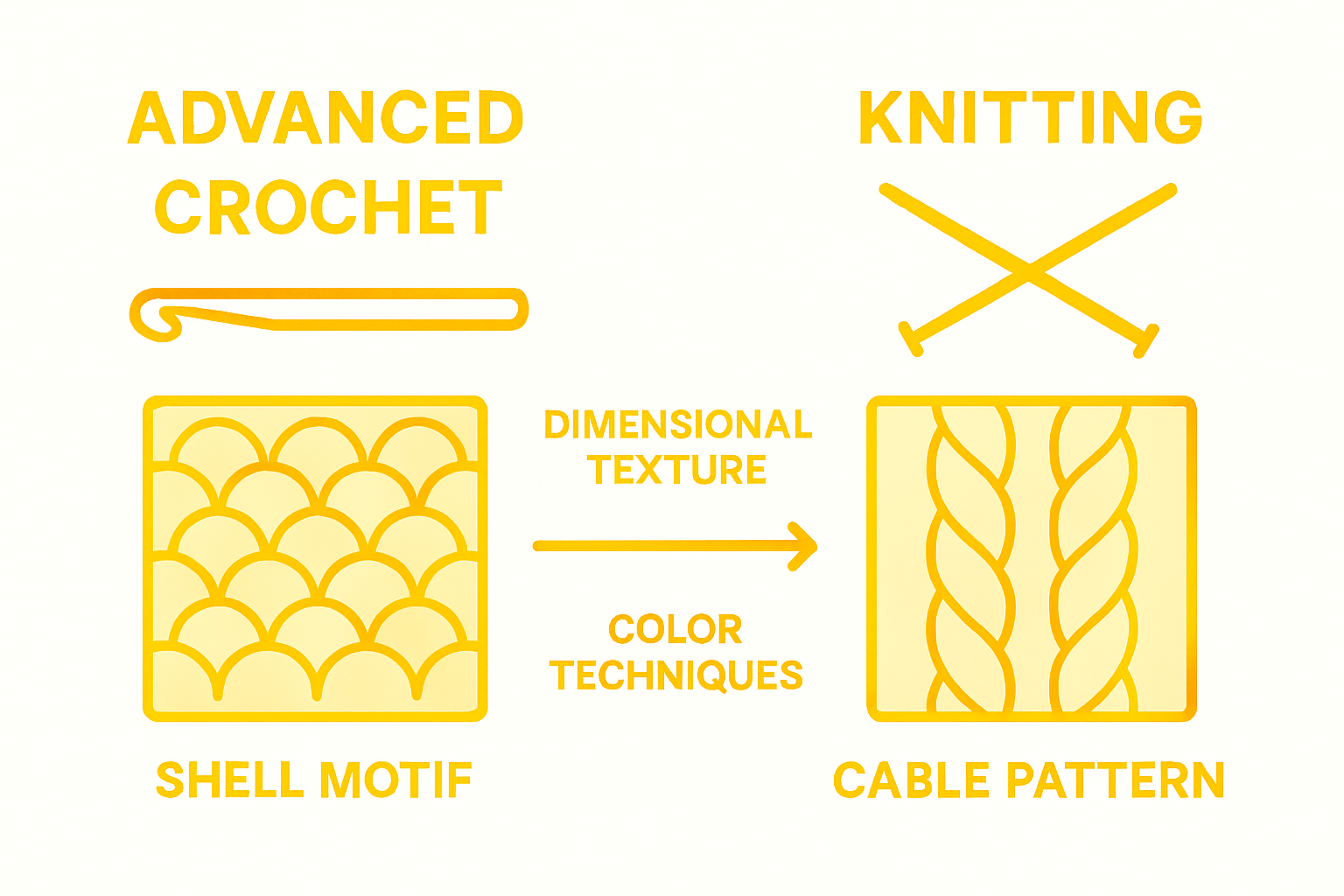 ADVANCED CROCHET

KNITTING

DIMENSIONAL TEXTURE

COLOR TECHNIQUES

SHELL MOTIF

CABLE PATTERN