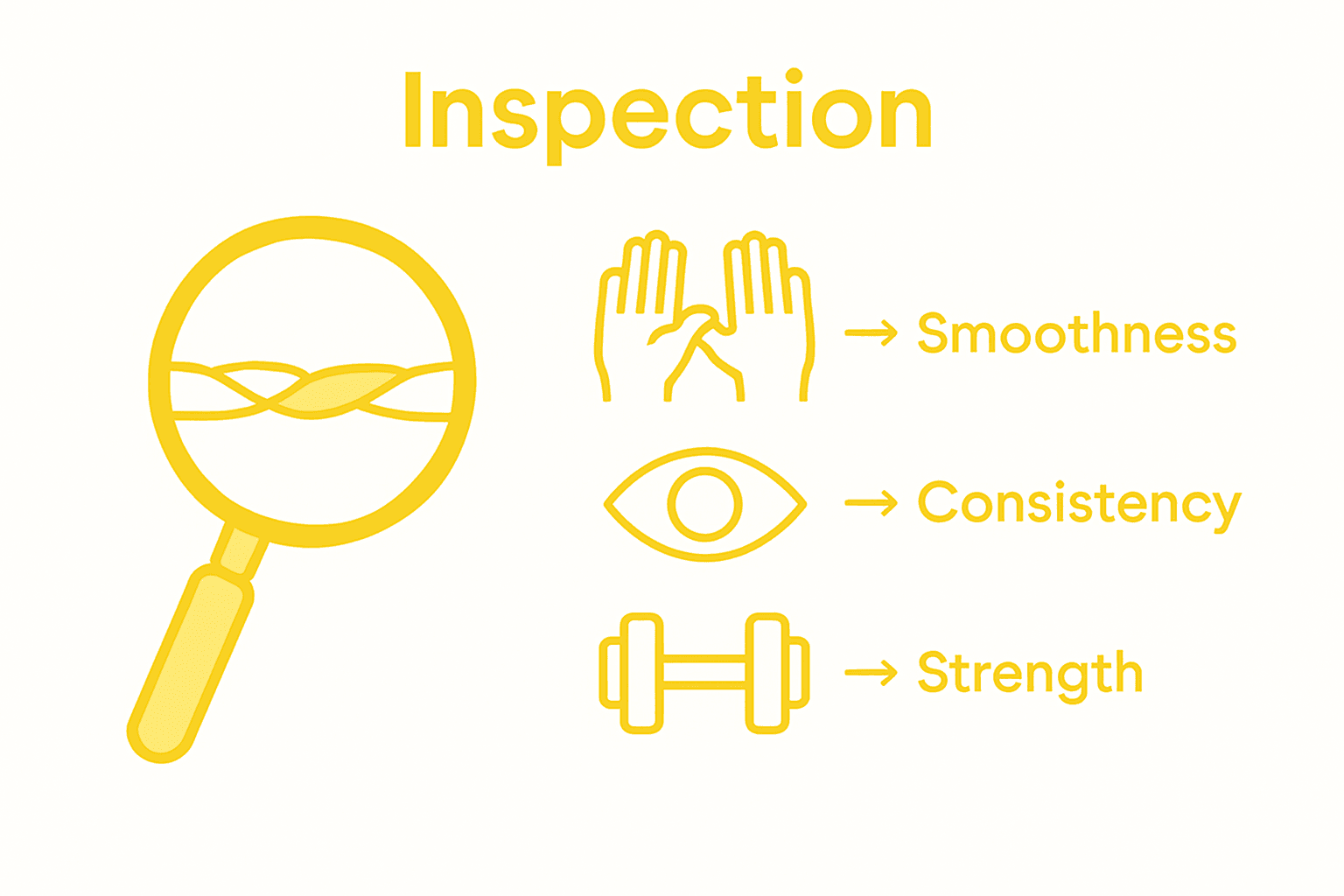 Inspection

→ Smoothness

→ Consistency

→ Strength