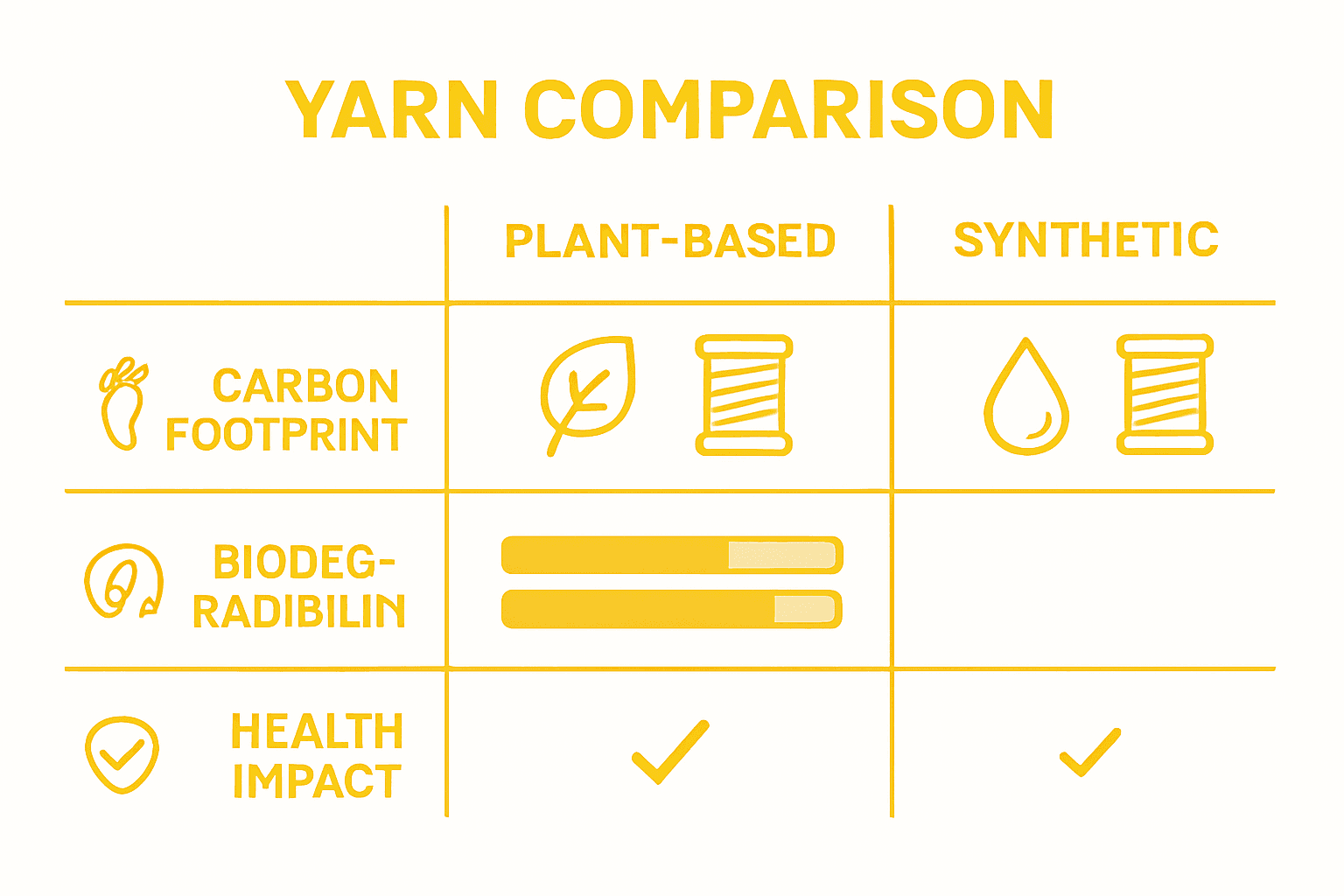 YARN COMPARISON

| | PLANT-BASED | SYNTHETIC |
|---|---|---|
| CARBON FOOTPRINT | | |
| BIODEG-RADIBILIN | | |
| HEALTH IMPACT | ✓ | ✓ |