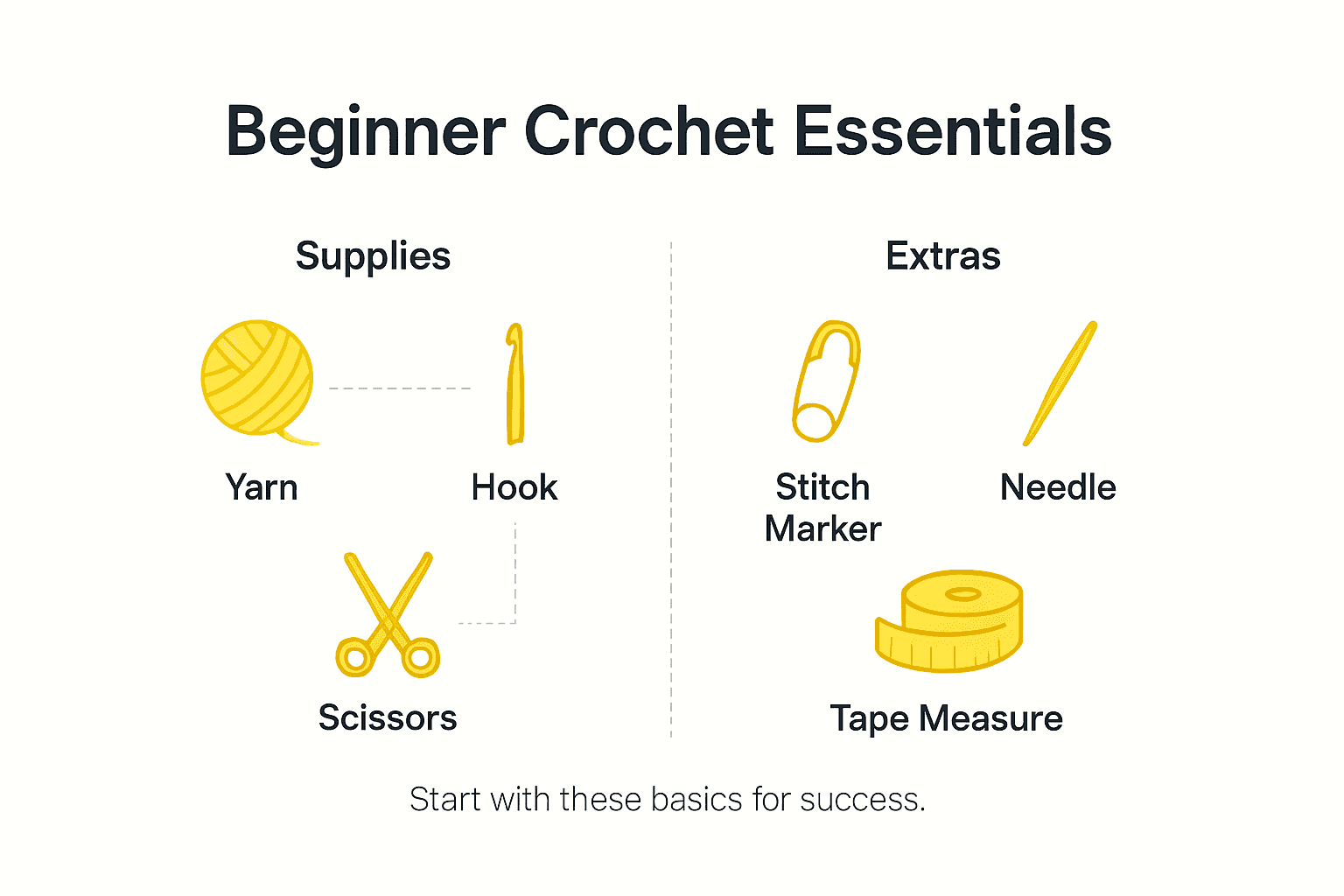 Beginner Crochet Essentials

Supplies

Yarn

Hook

Scissors

Extras

Stitch Marker

Needle

Tape Measure

Start with these basics for success.