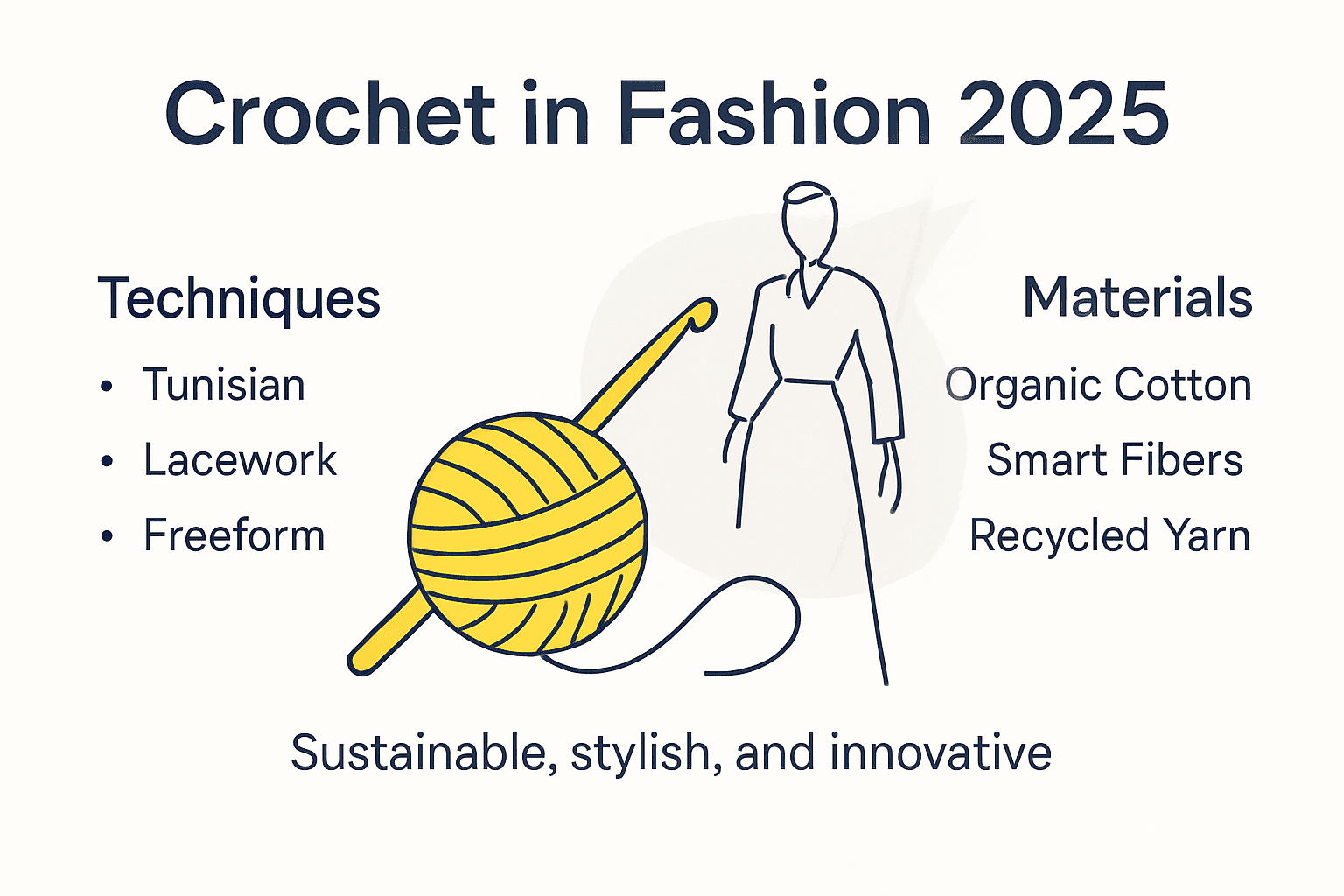 Crochet in Fashion 2025

Techniques

• Tunisian
• Lacework
• Freeform

Materials

Organic Cotton
Smart Fibers
Recycled Yarn

Sustainable, stylish, and innovative