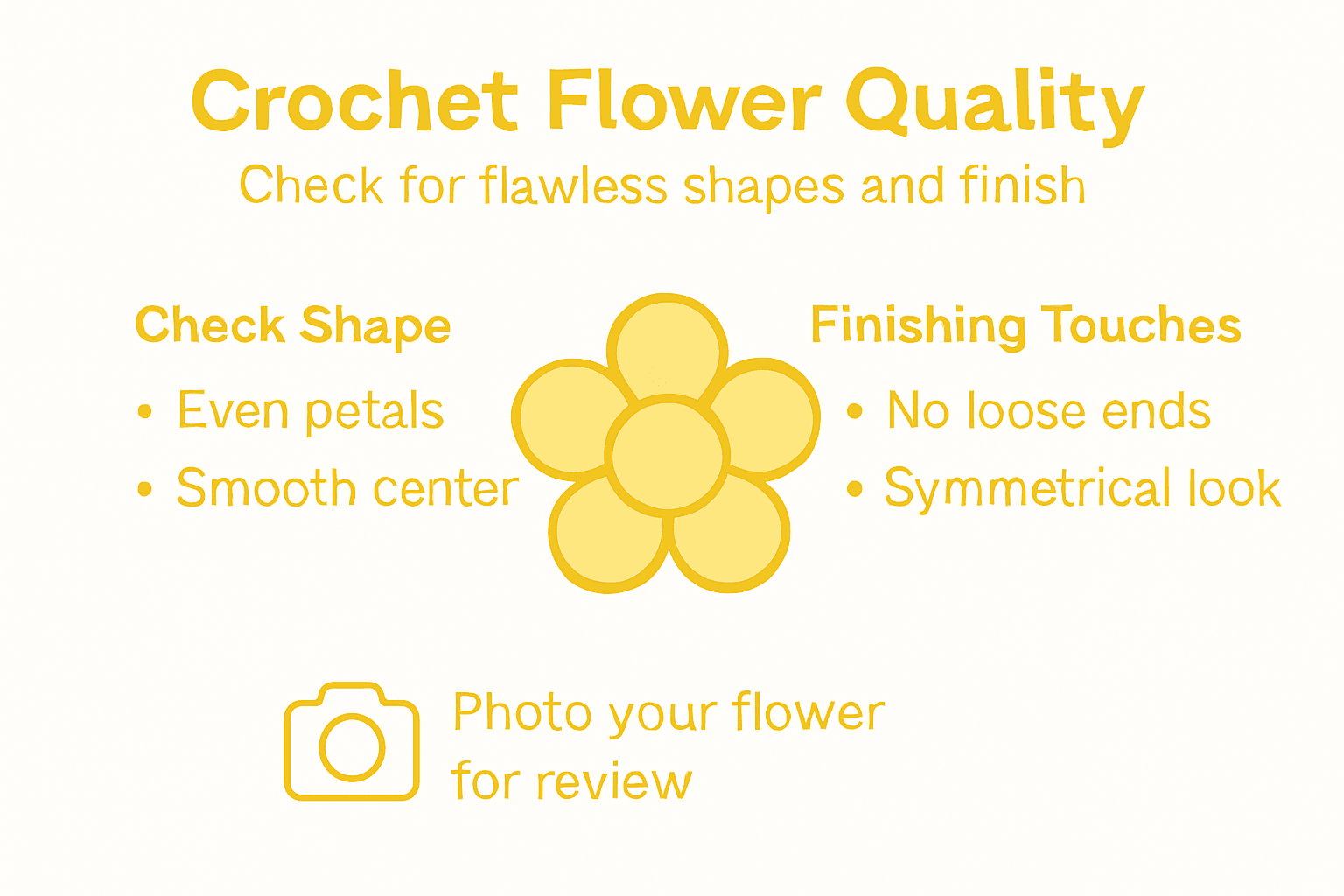 Crochet Flower Quality
Check for flawless shapes and finish

Check Shape
• Even petals
• Smooth center

Finishing Touches
• No loose ends
• Symmetrical look

Photo your flower for review