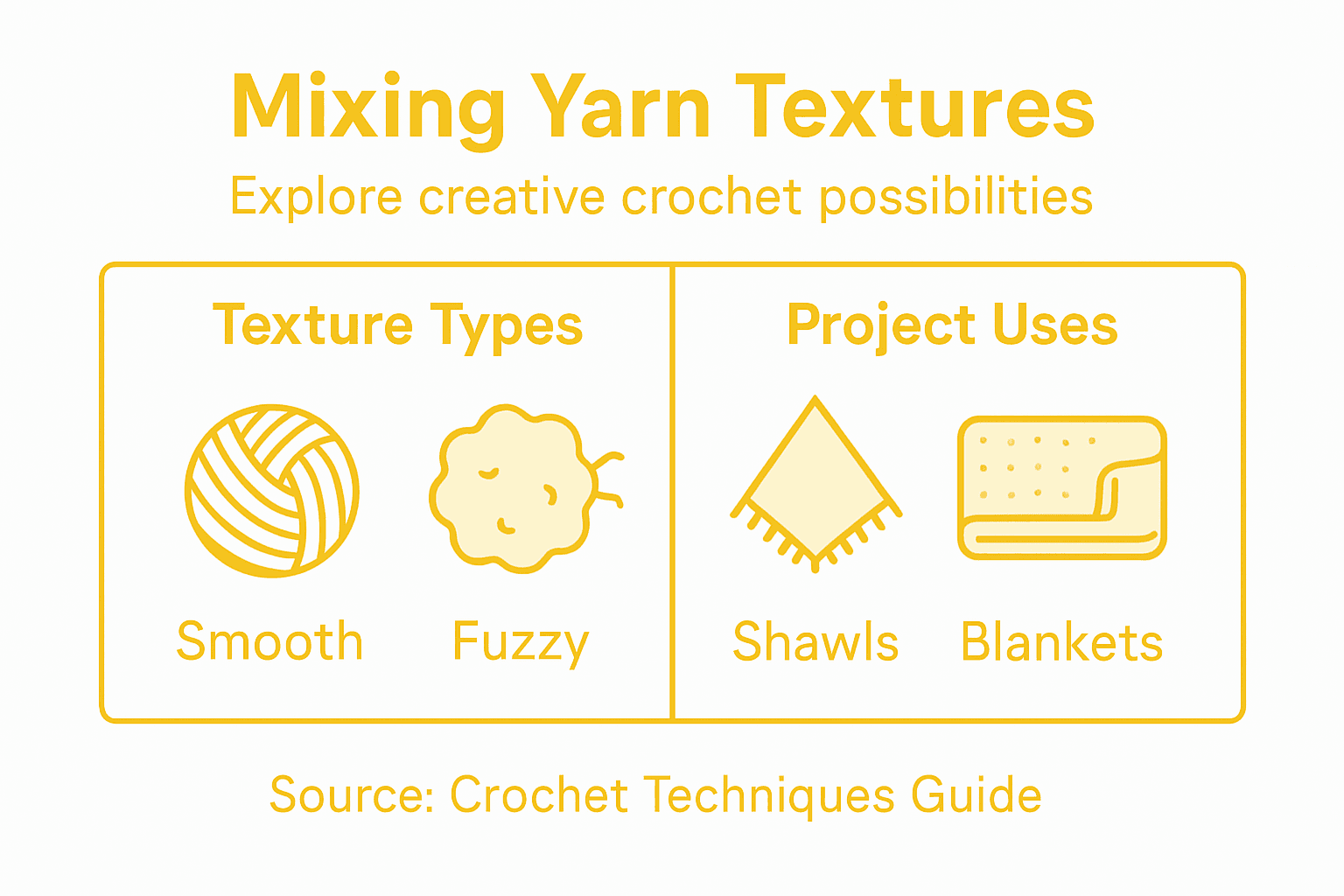 Mixing Yarn Textures

Explore creative crochet possibilities

Texture Types

Smooth

Fuzzy

Project Uses

Shawls

Blankets

Source: Crochet Techniques Guide