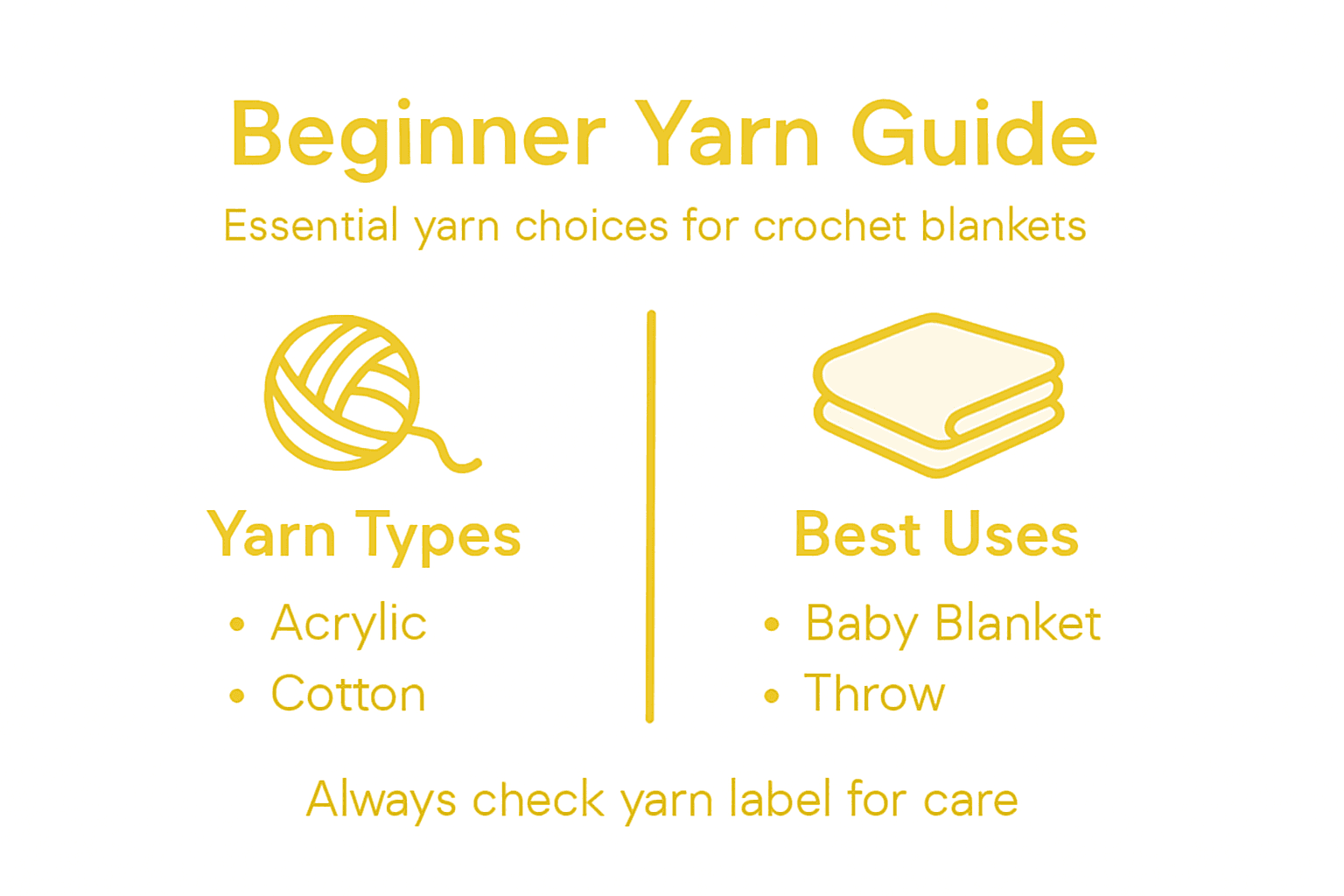 Beginner Yarn Guide
Essential yarn choices for crochet blankets

Yarn Types
• Acrylic
• Cotton

Best Uses
• Baby Blanket
• Throw

Always check yarn label for care