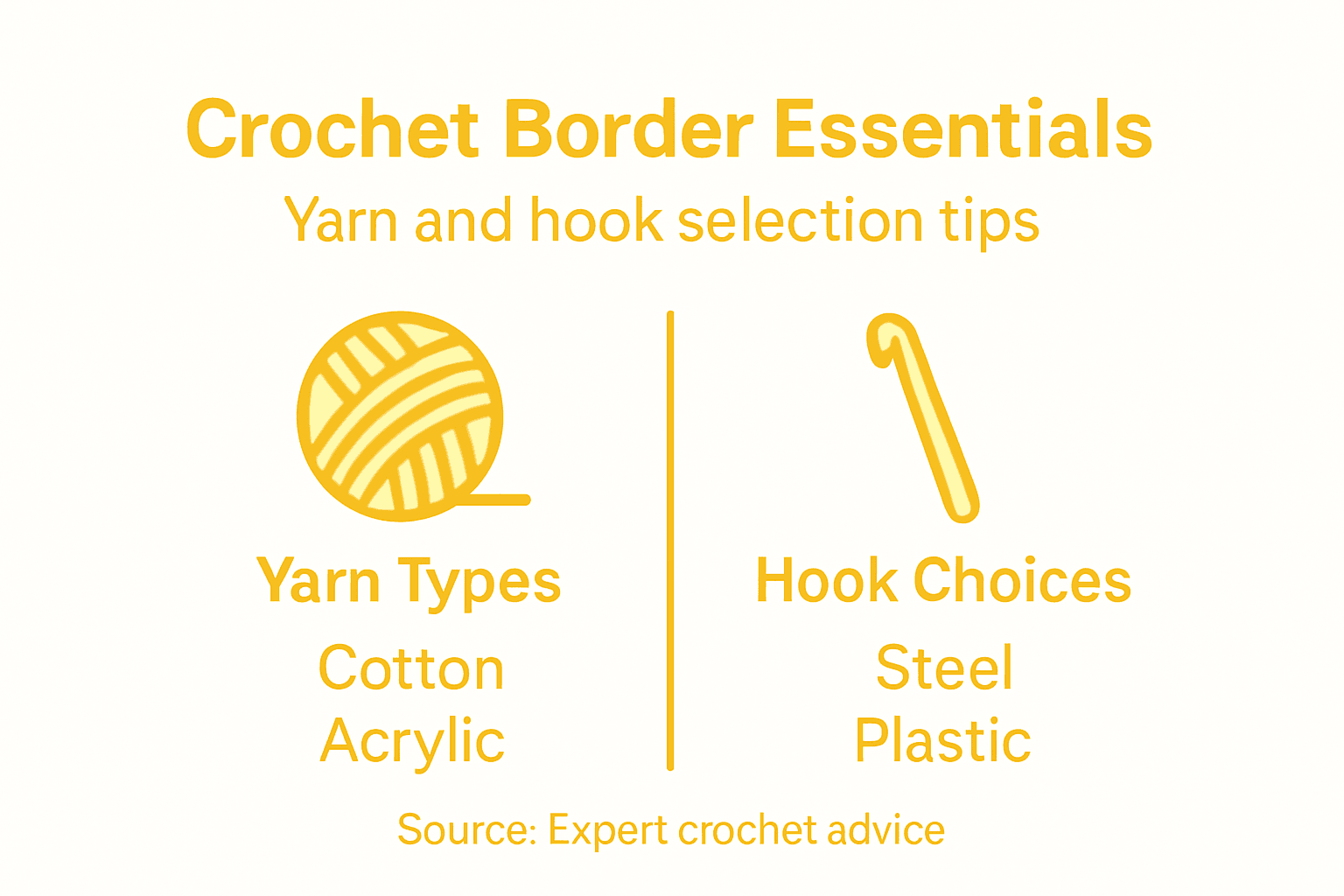 Crochet Border Essentials
Yarn and hook selection tips

Yarn Types
Cotton
Acrylic

Hook Choices
Steel
Plastic

Source: Expert crochet advice