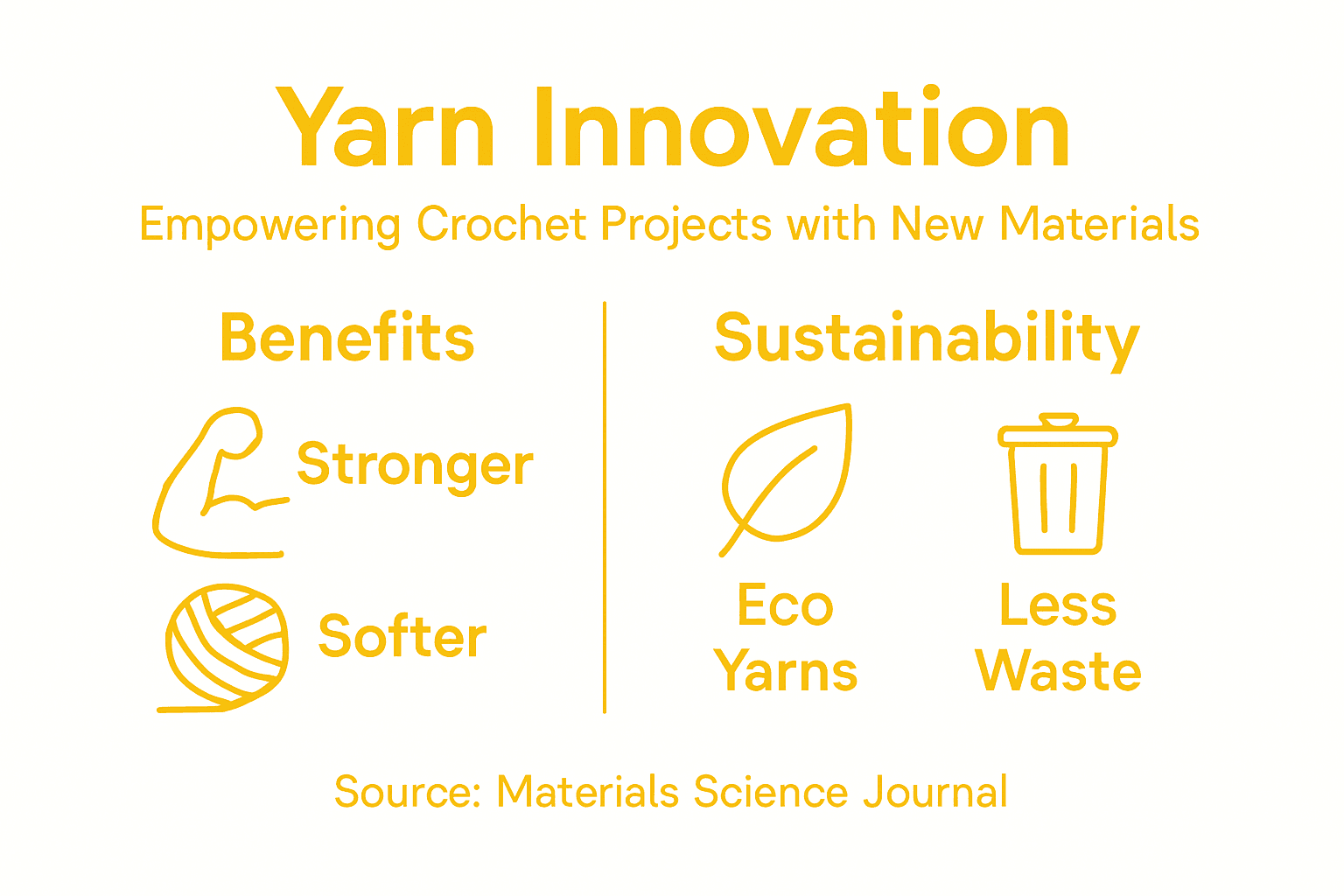 Yarn Innovation

Empowering Crochet Projects with New Materials

Benefits

Stronger

Softer

Sustainability

Eco Yarns

Less Waste

Source: Materials Science Journal