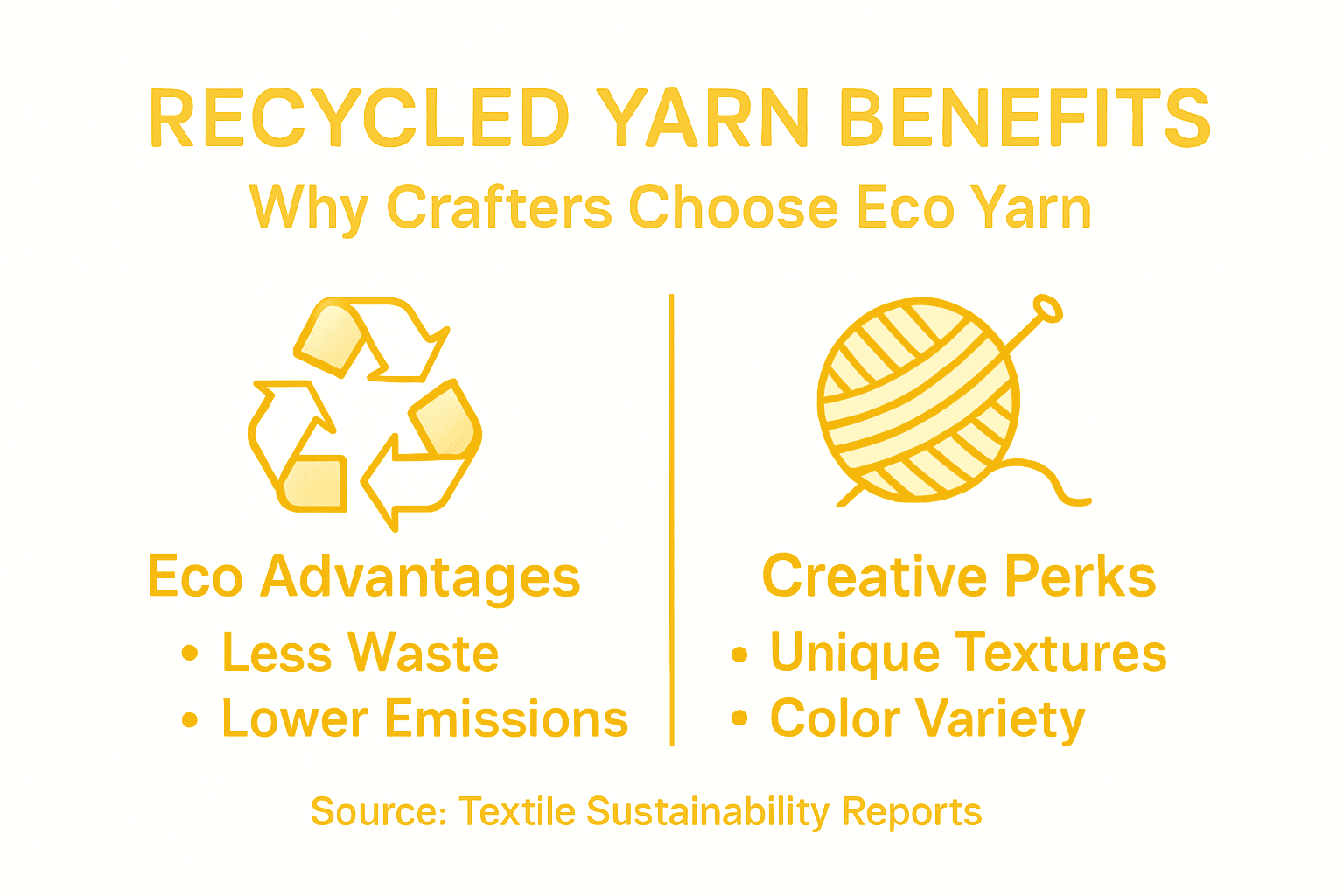 RECYCLED YARN BENEFITS
Why Crafters Choose Eco Yarn

Eco Advantages
• Less Waste
• Lower Emissions

Creative Perks
• Unique Textures
• Color Variety

Source: Textile Sustainability Reports