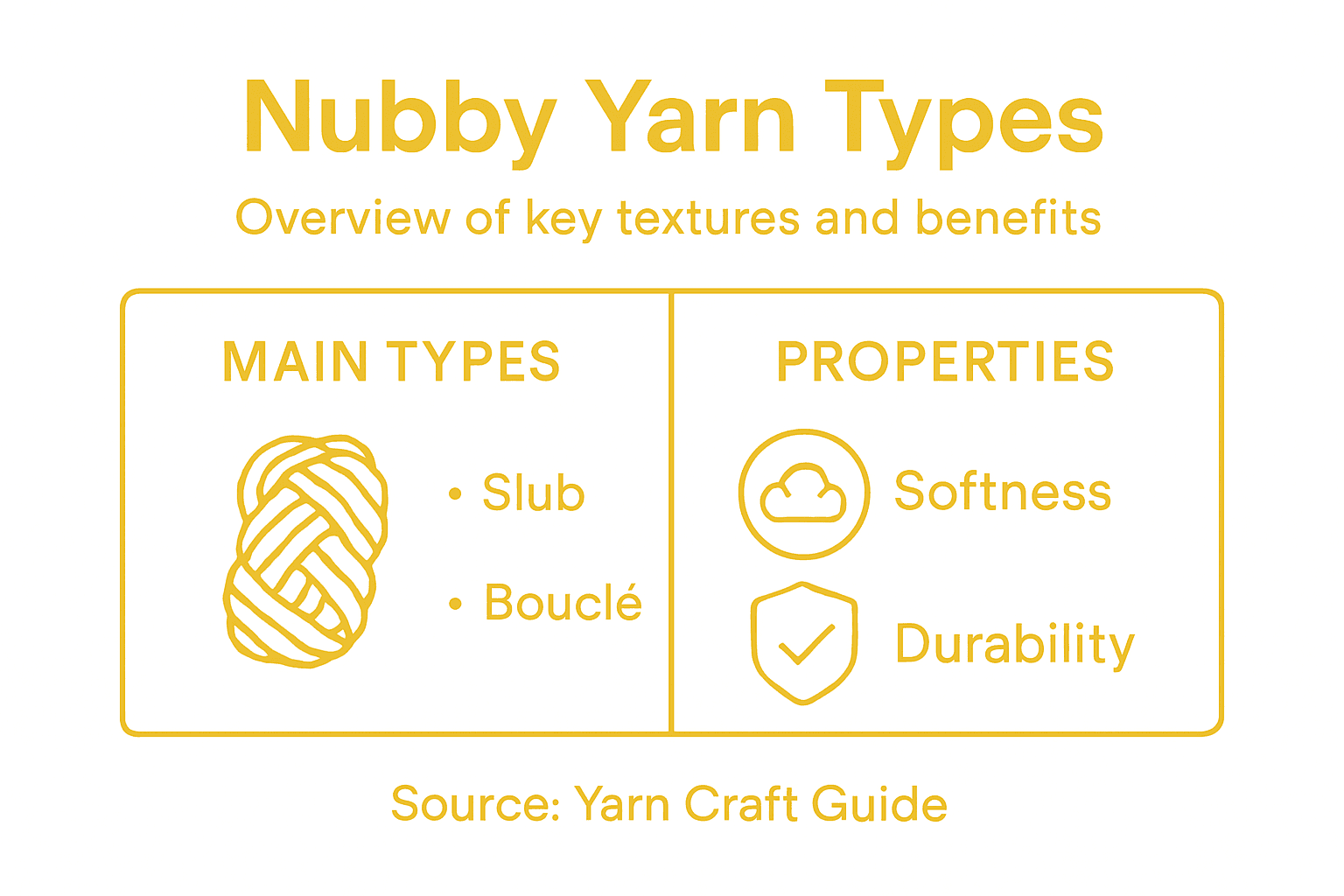 Nubby Yarn Types

Overview of key textures and benefits

MAIN TYPES

• Slub

• Bouclé

PROPERTIES

Softness

Durability

Source: Yarn Craft Guide