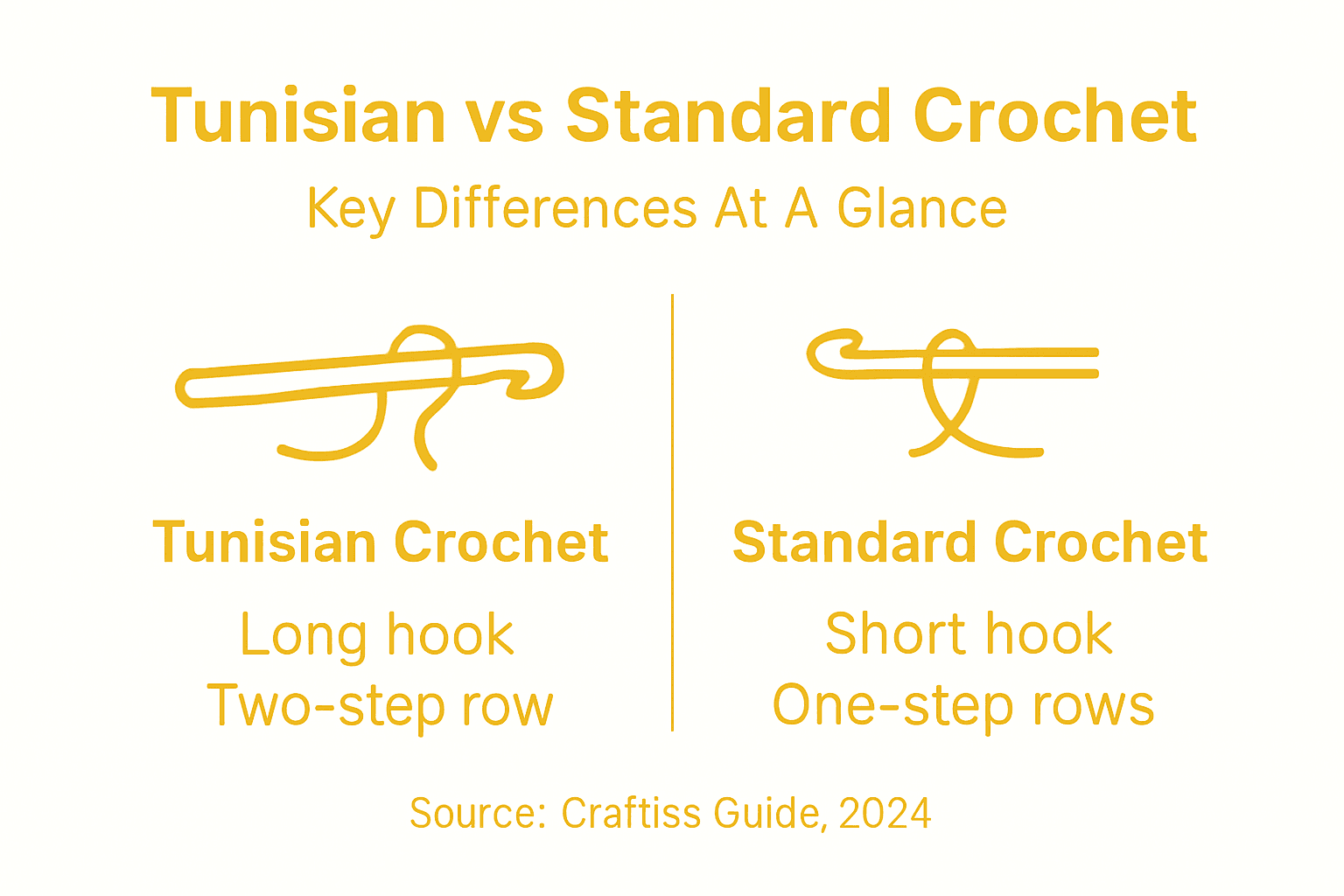 Tunisian vs Standard Crochet
Key Differences At A Glance

Tunisian Crochet
Long hook
Two-step row

Standard Crochet
Short hook
One-step rows

Source: Craftiss Guide, 2024