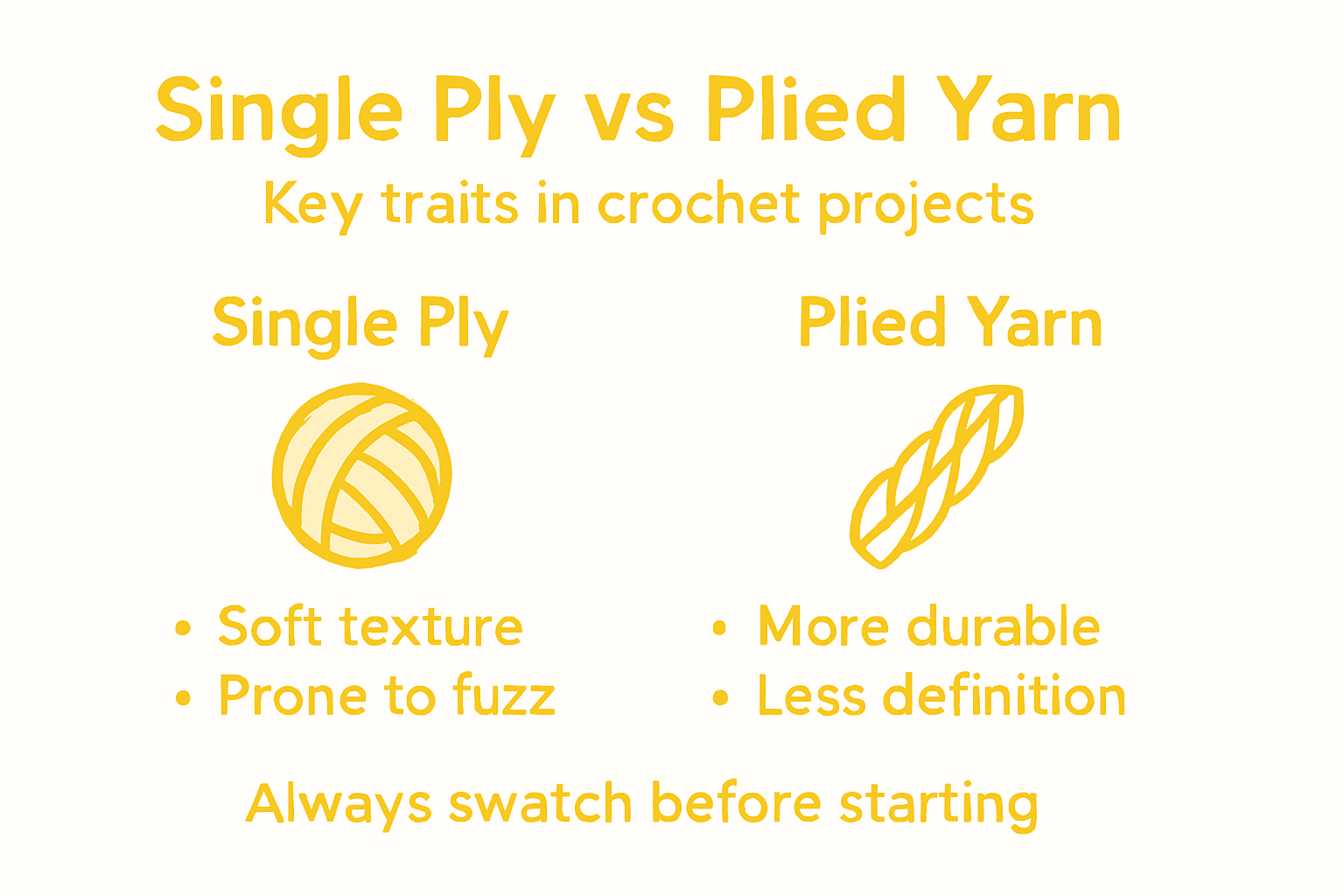 Single Ply vs Plied Yarn

Key traits in crochet projects

Single Ply

• Soft texture
• Prone to fuzz

Plied Yarn

• More durable
• Less definition

Always swatch before starting