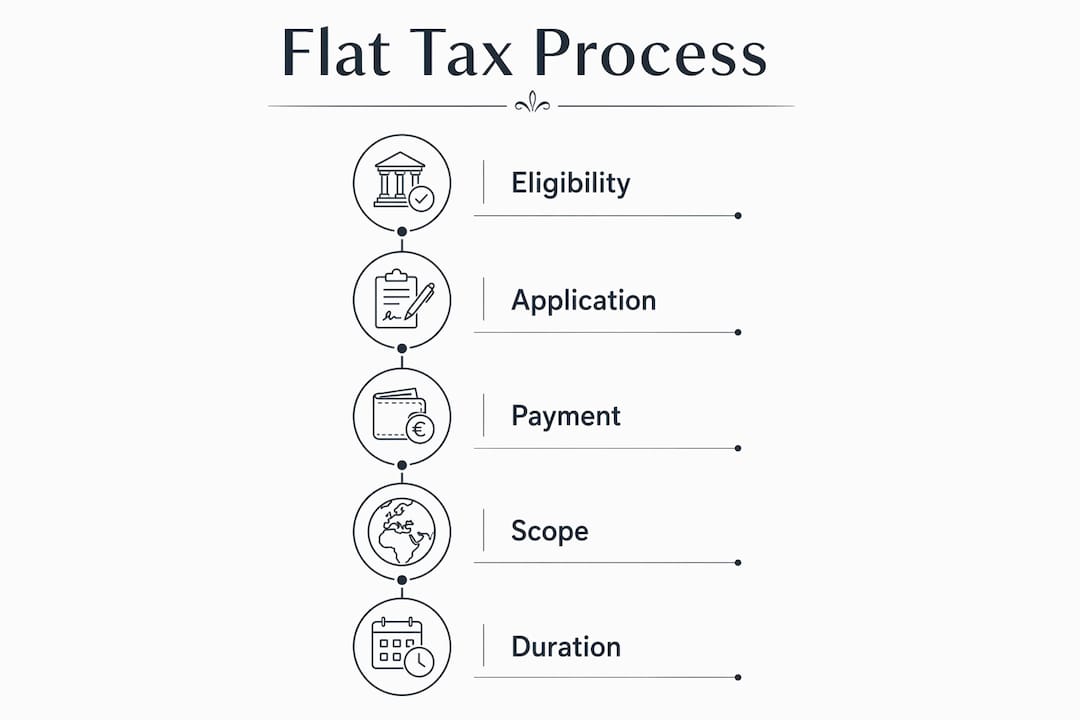 Flat Tax Process

Eligibility

Application

Payment

€

Scope

Duration