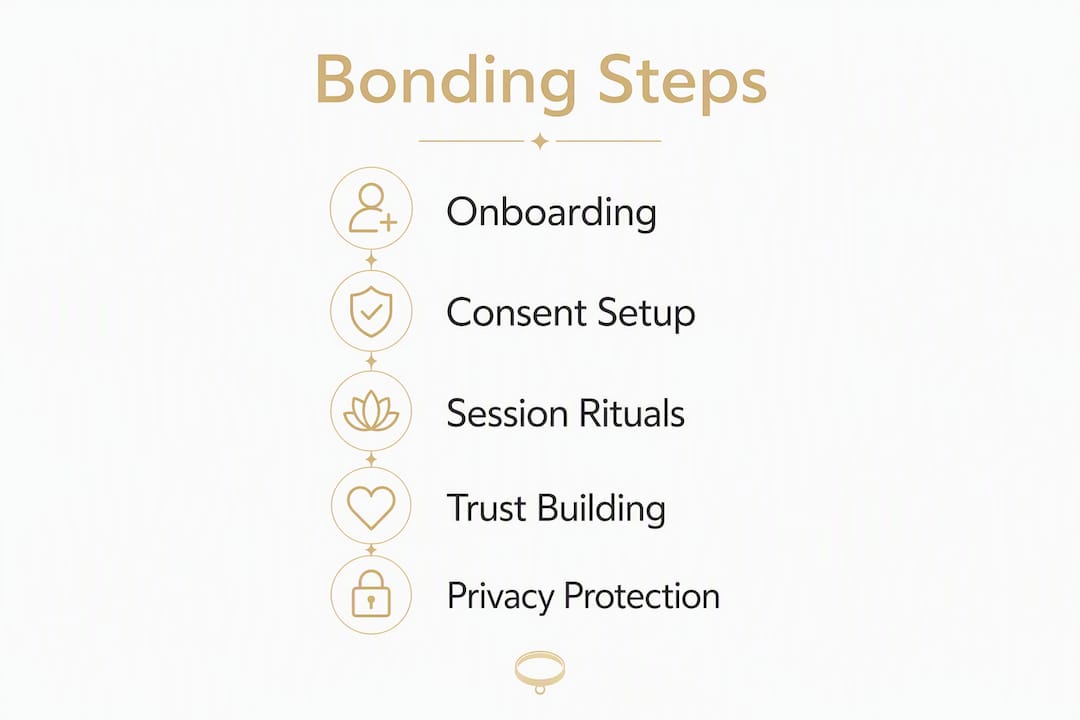 Bonding Steps

Onboarding

Consent Setup

Session Rituals

Trust Building

Privacy Protection