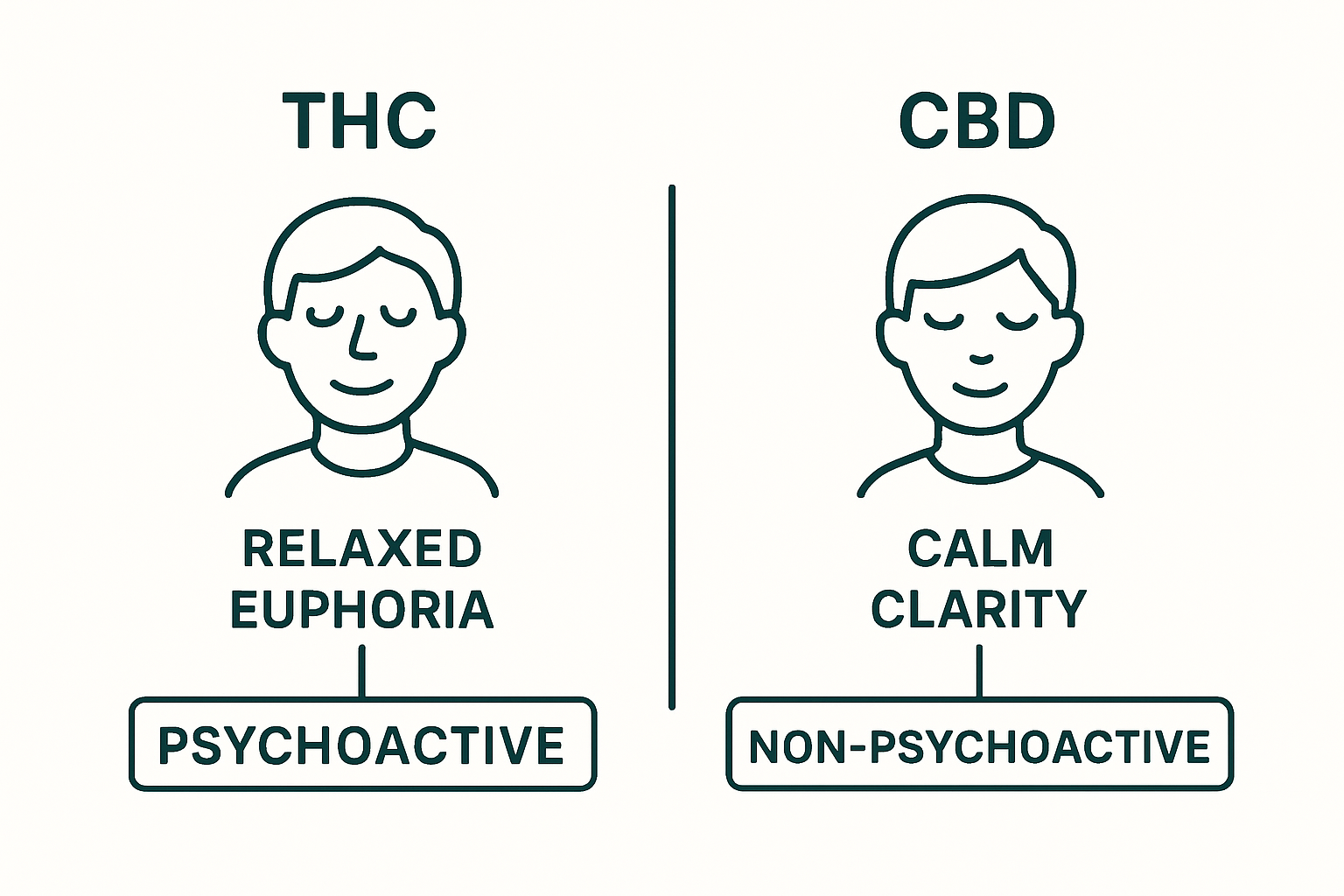 THC

RELAXED EUPHORIA

PSYCHOACTIVE

CBD

CALM CLARITY

NON-PSYCHOACTIVE