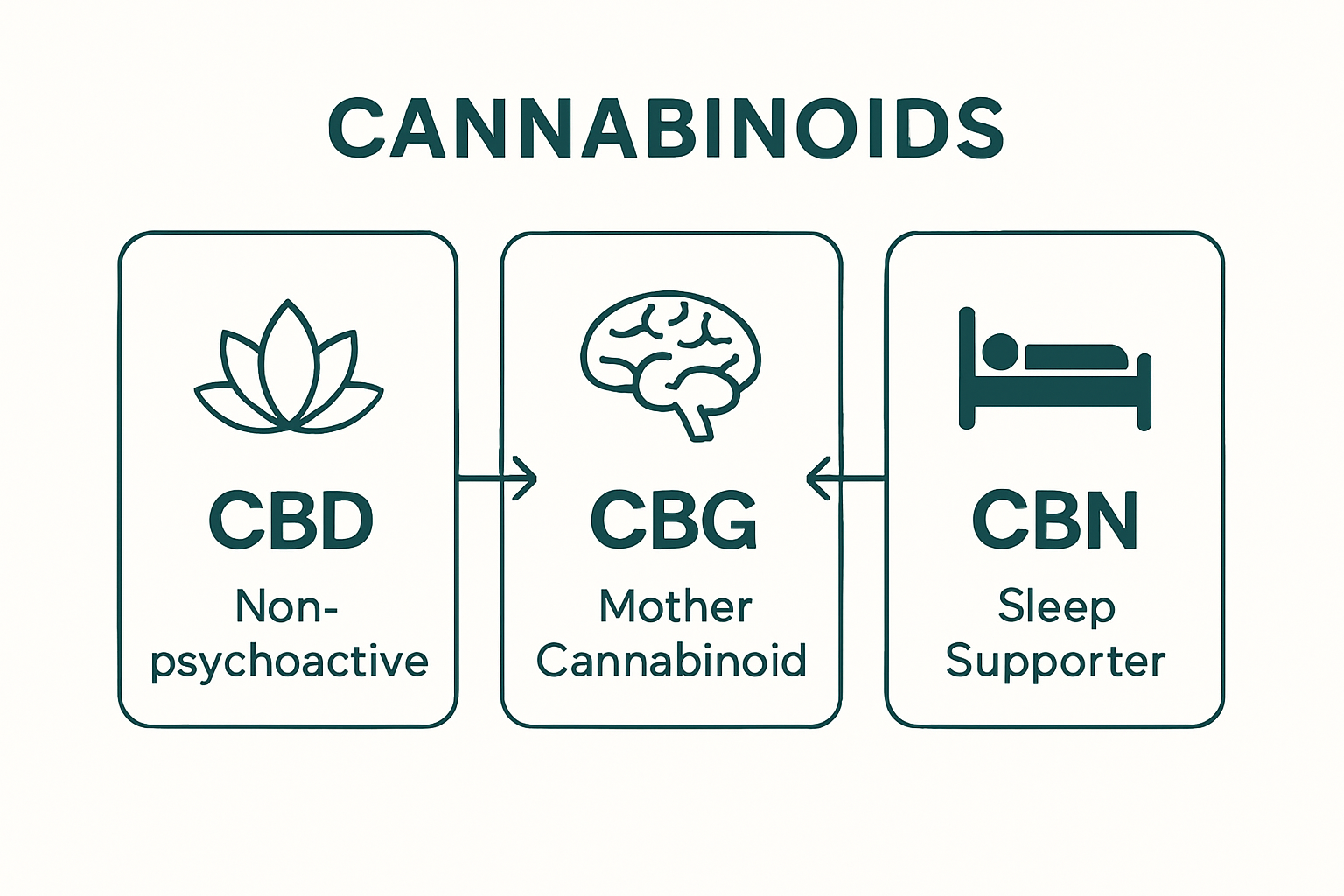 CANNABINOIDS

CBD
Non-psychoactive

CBG
Mother Cannabinoid

CBN
Sleep Supporter