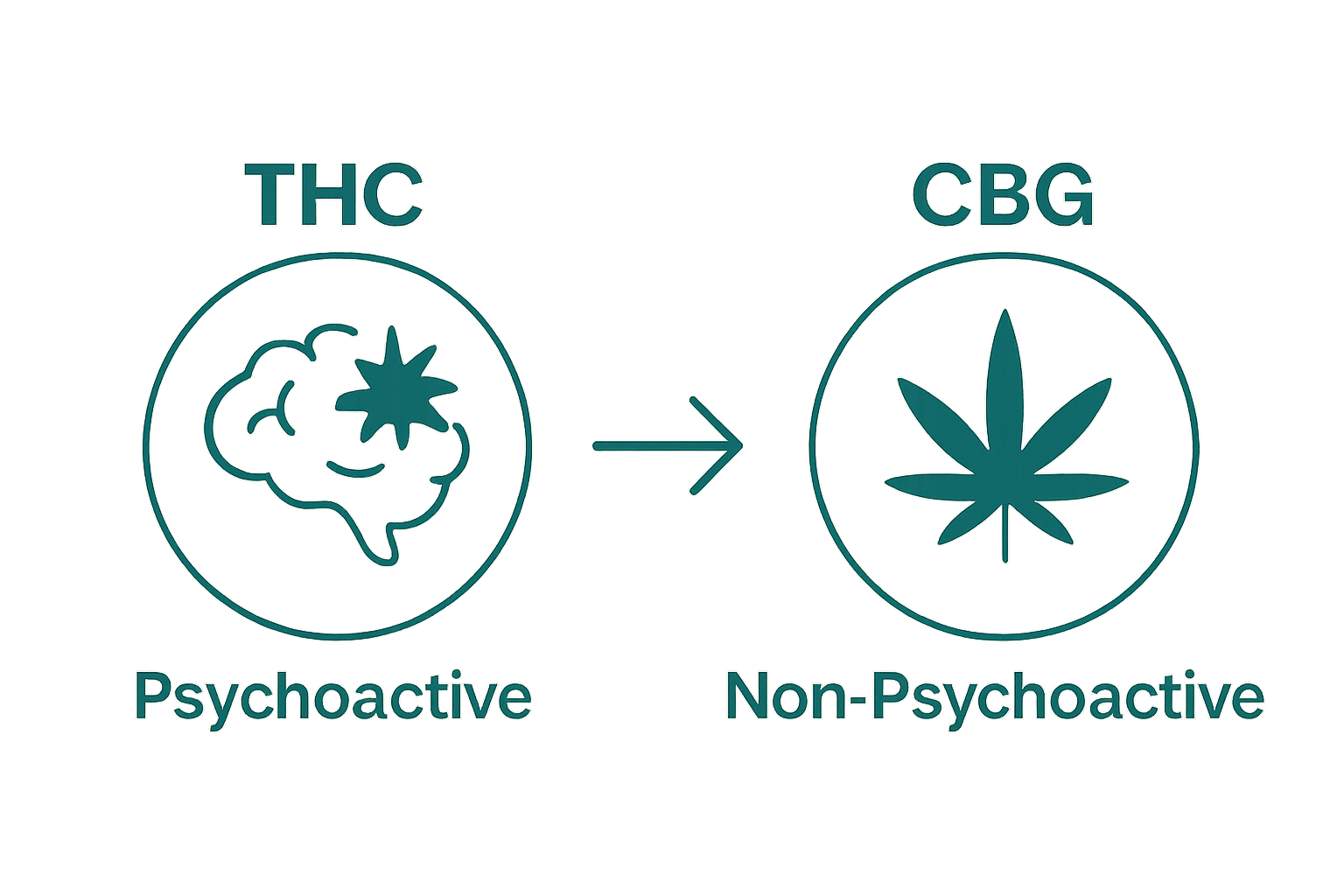 THC

Psychoactive

CBG

Non-Psychoactive