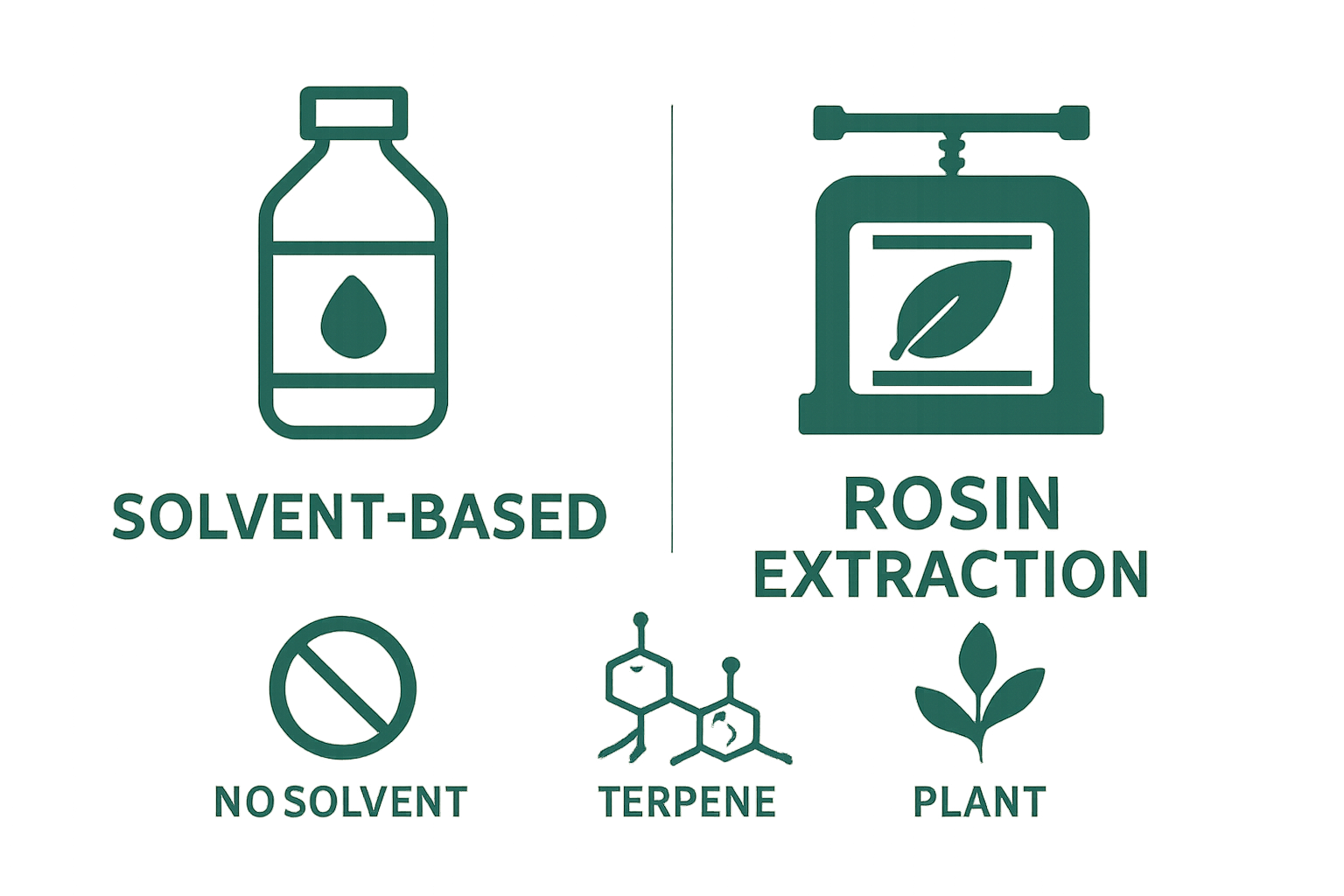 SOLVENT-BASED

ROSIN EXTRACTION

NO SOLVENT

TERPENE

PLANT