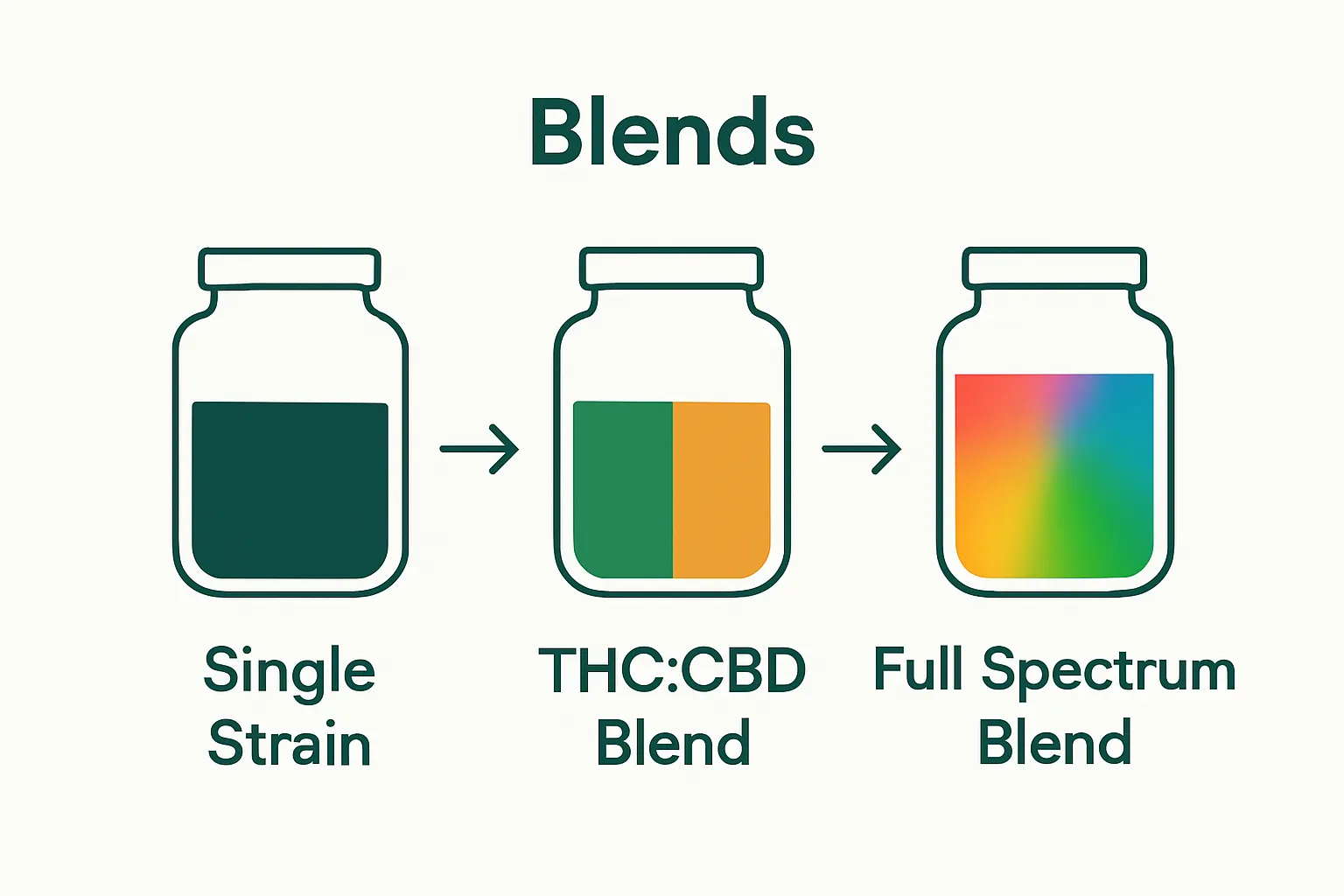 Blends

Single Strain

THC:CBD Blend

Full Spectrum Blend