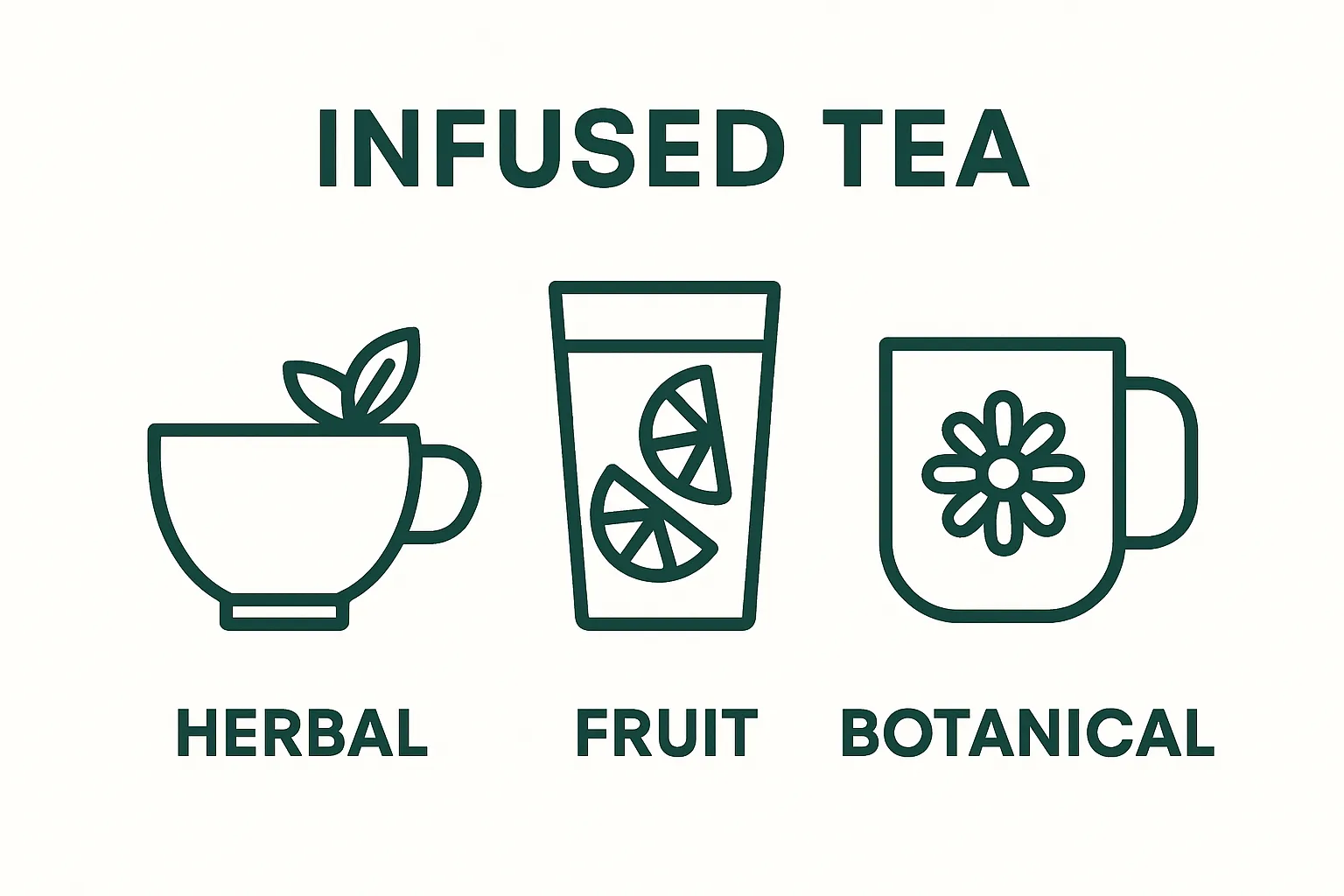 INFUSED TEA

HERBAL

FRUIT

BOTANICAL