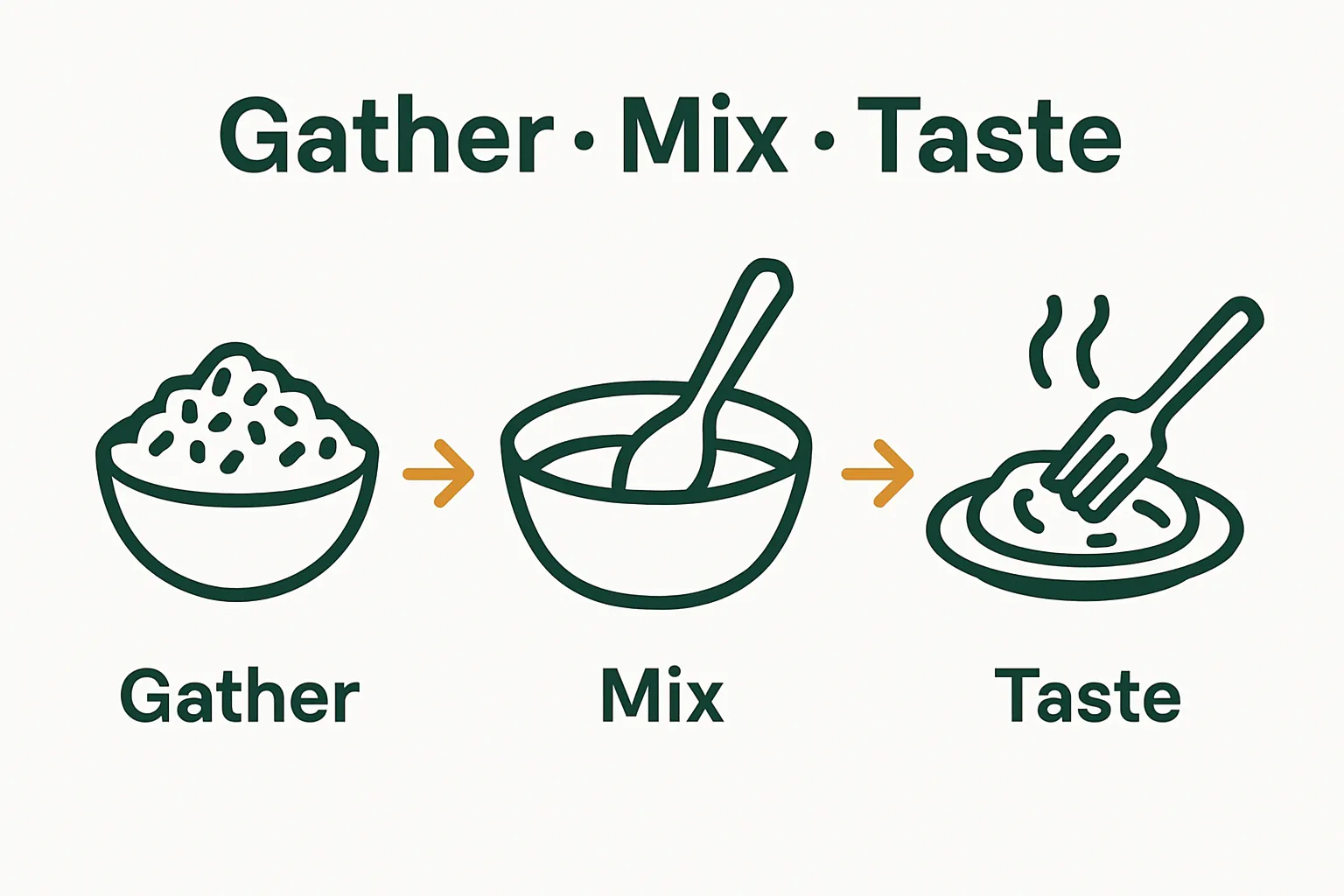 Gather · Mix · Taste

Gather

Mix

Taste