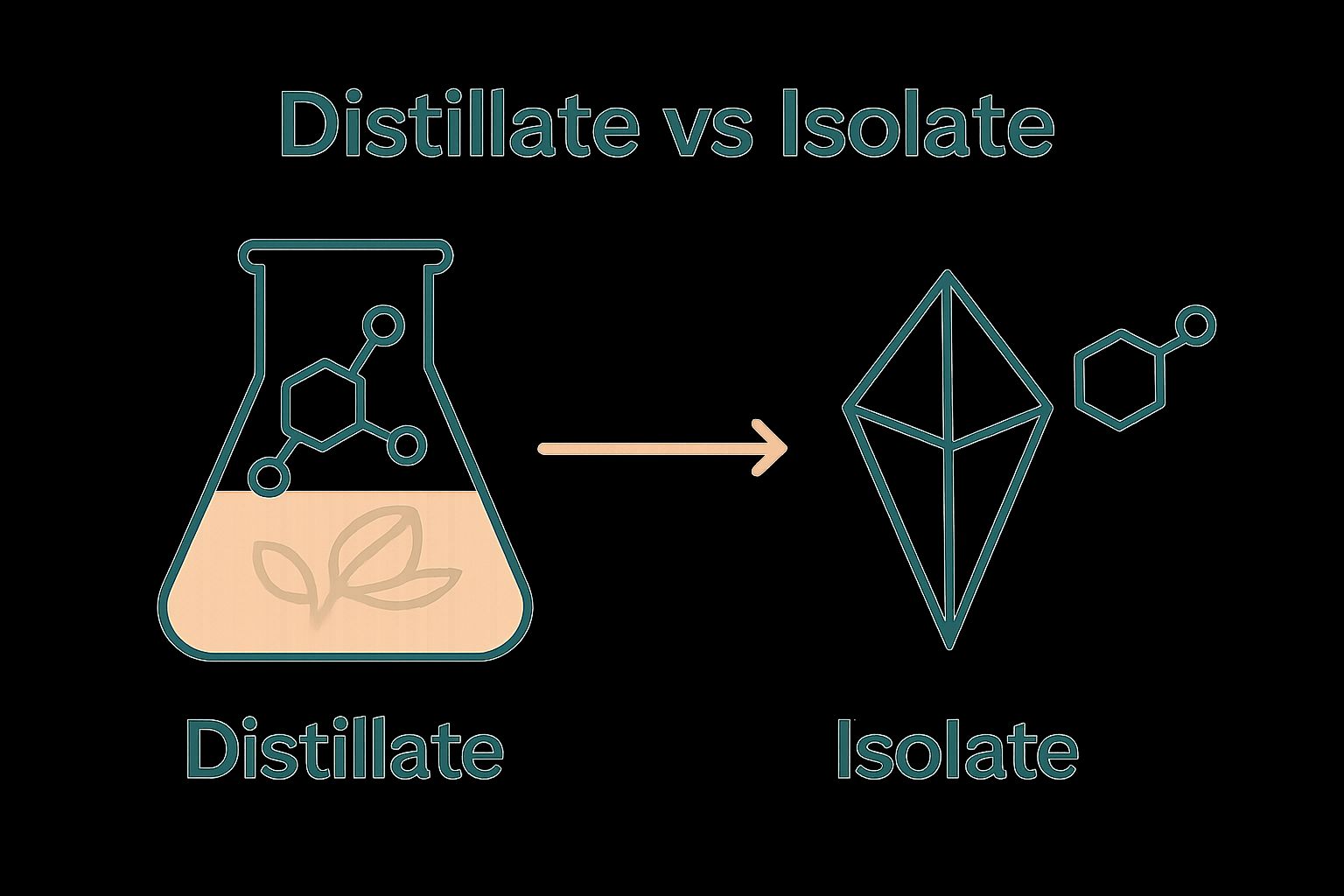 Distillate vs Isolate

Distillate

Isolate