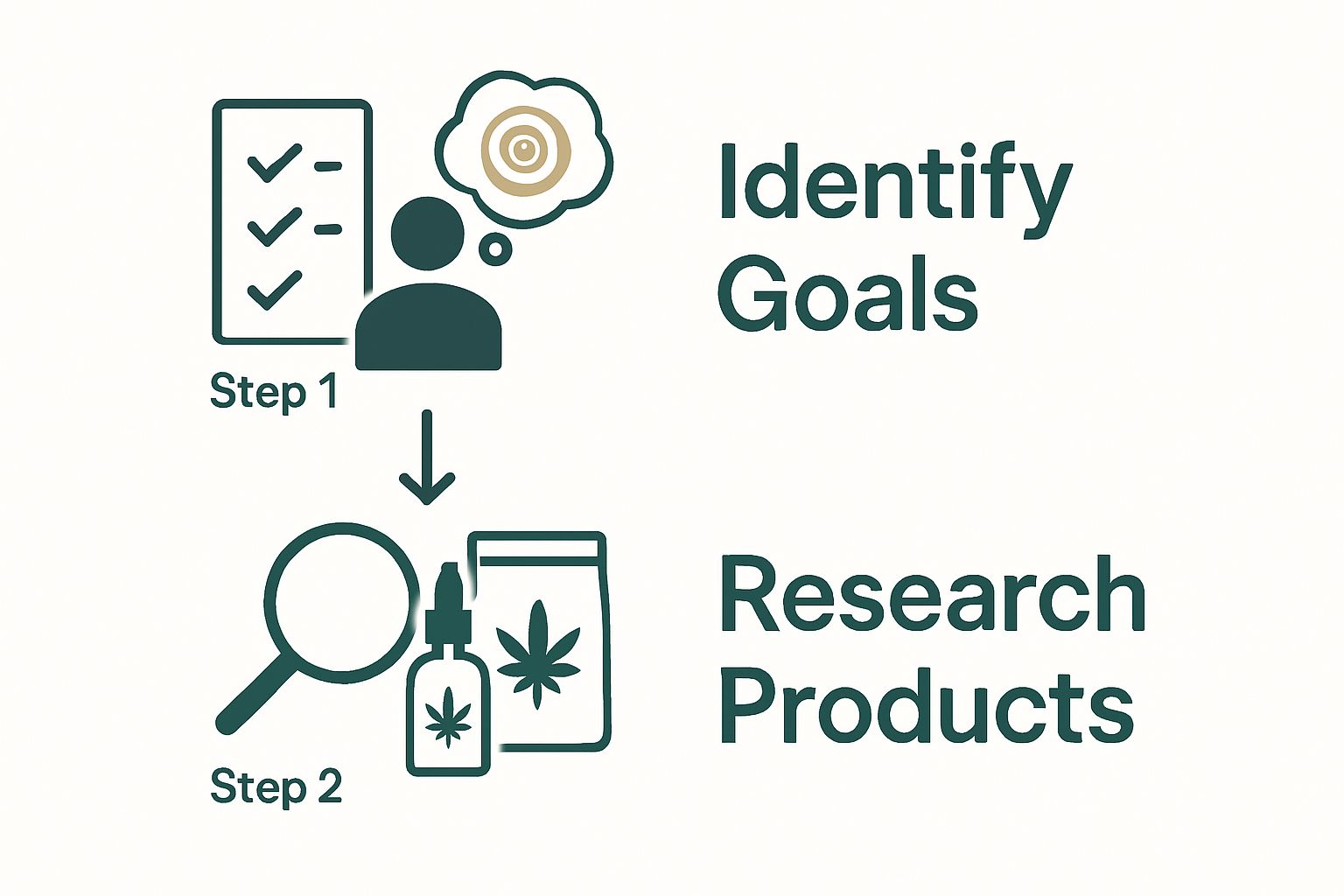 Step 1

Identify Goals

Step 2

Research Products