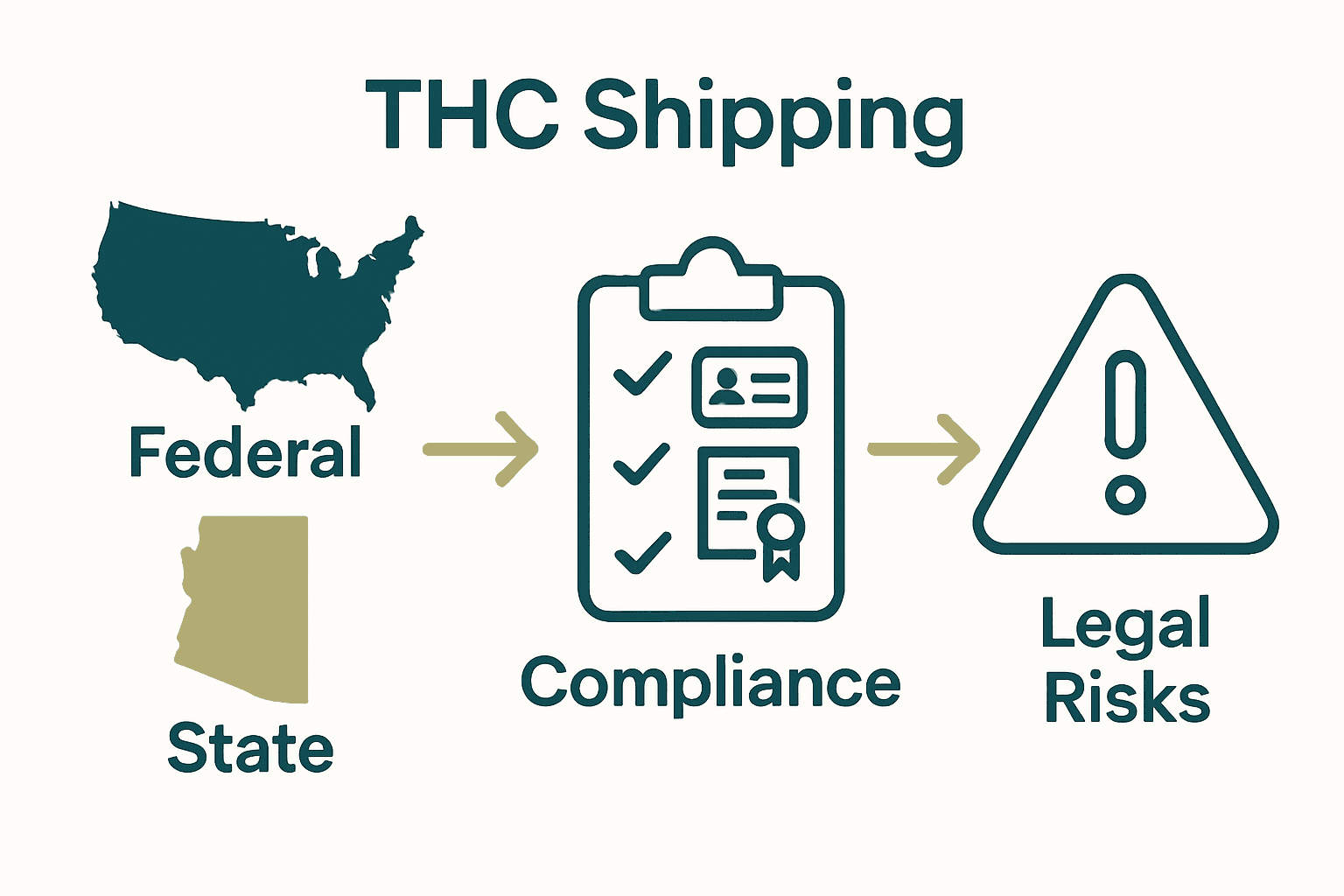 THC Shipping

Federal

State

Compliance

Legal Risks