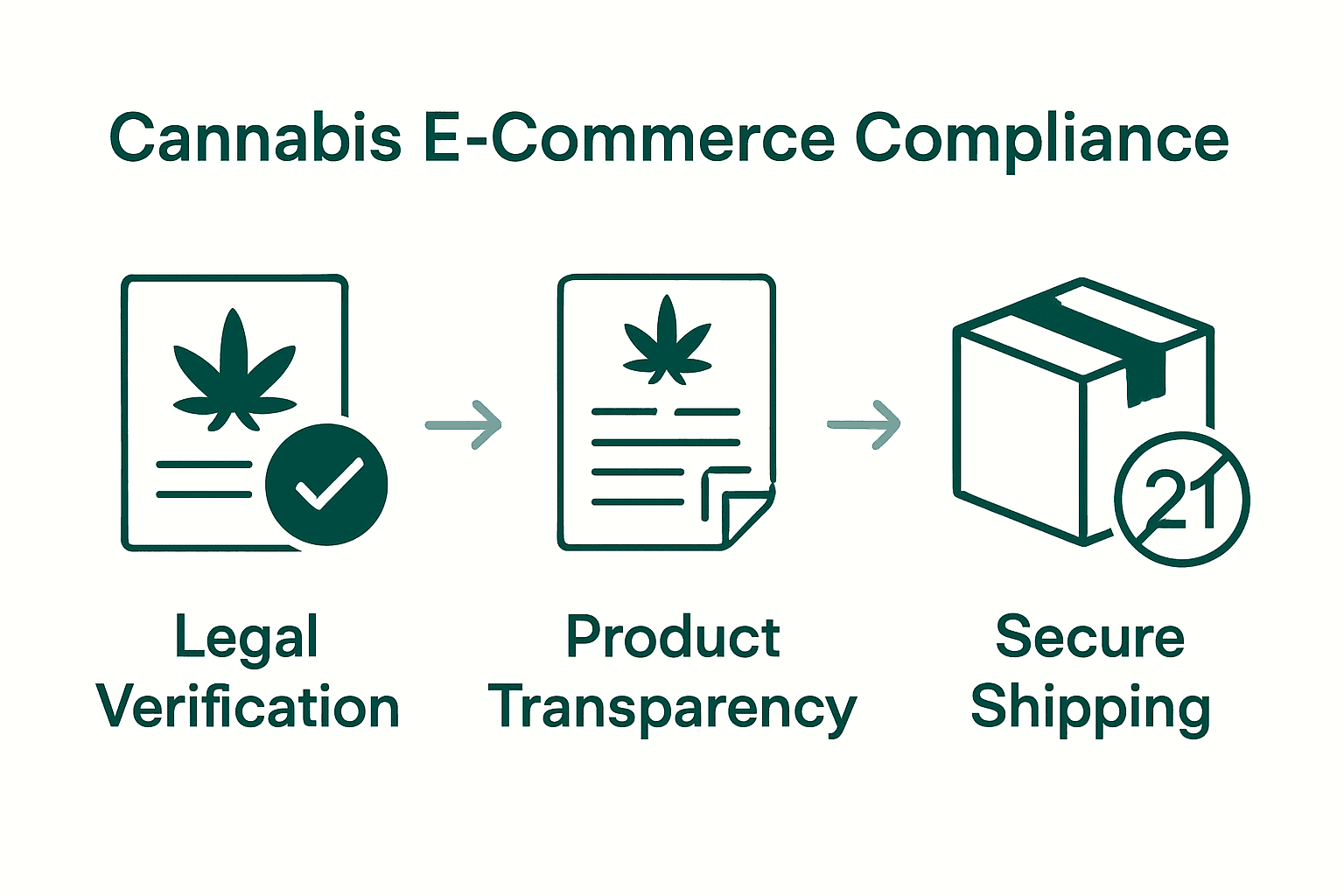 Cannabis E-Commerce Compliance

21

Legal Verification

Product Transparency

Secure Shipping