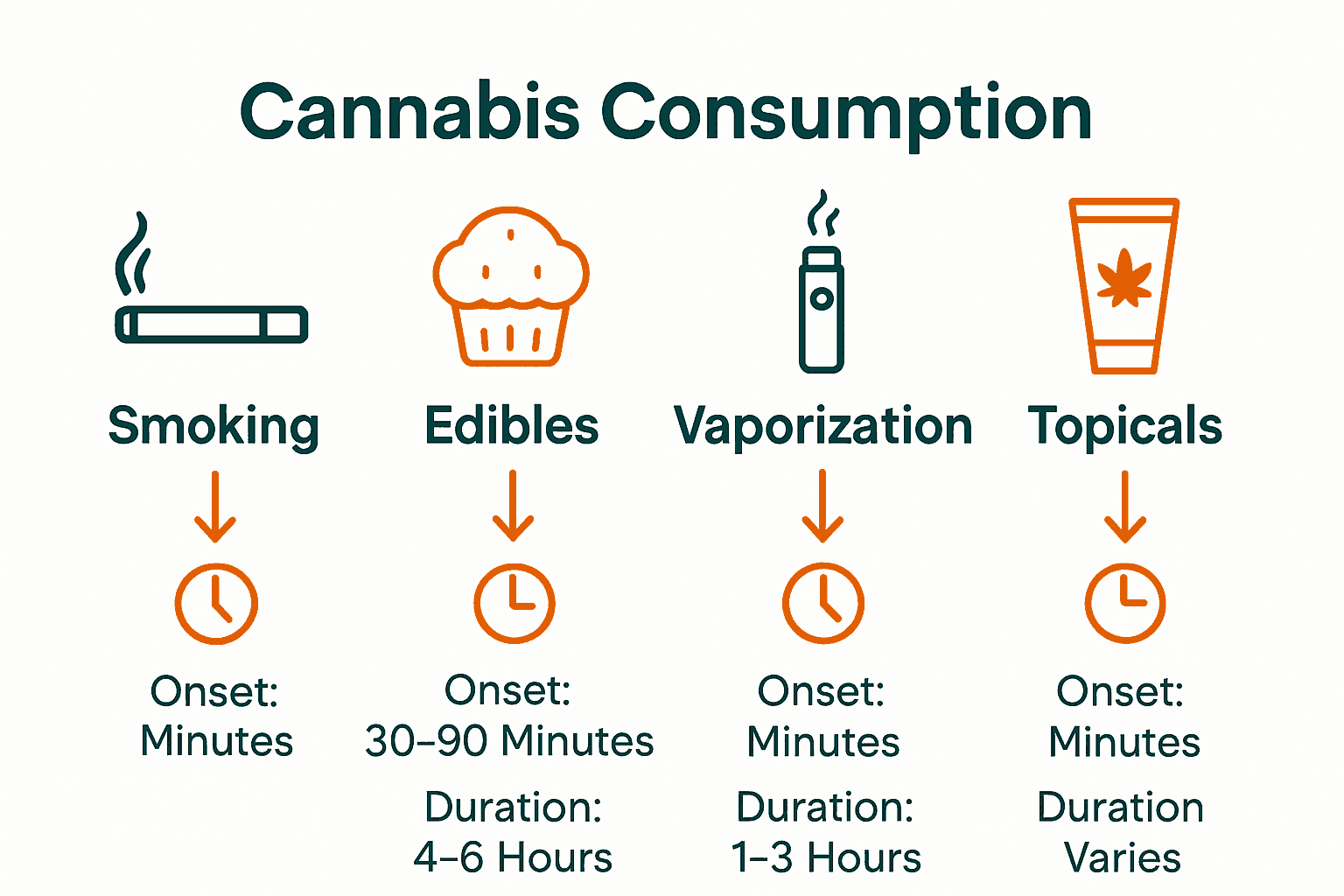 Cannabis Consumption

Smoking

Onset:
Minutes

Edibles

Onset:
30–90 Minutes

Duration:
4–6 Hours

Vaporization

Onset:
Minutes

Duration:
1–3 Hours

Topicals

Onset:
Minutes

Duration
Varies