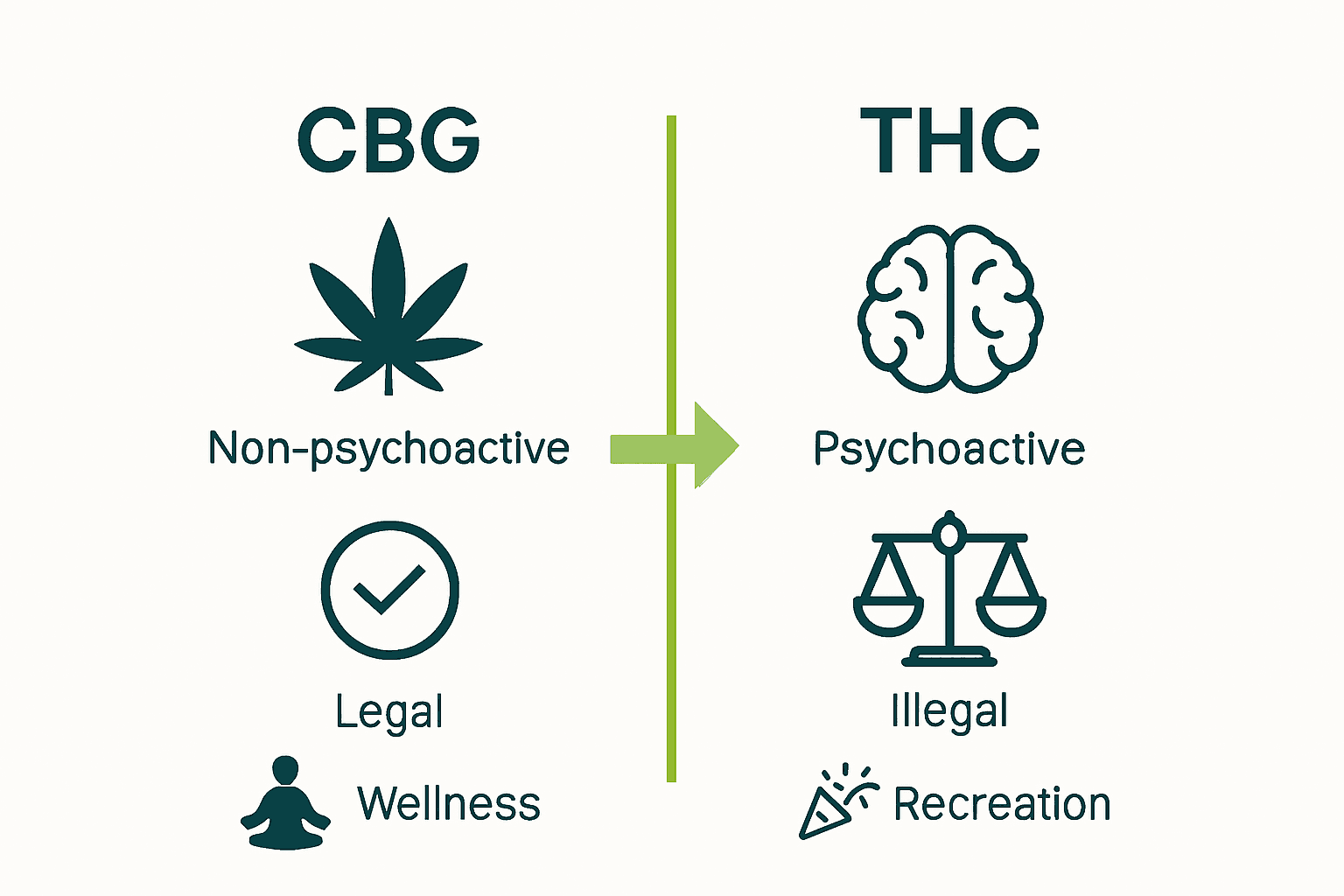 CBG

Non-psychoactive

Legal

Wellness

THC

Psychoactive

Illegal

Recreation