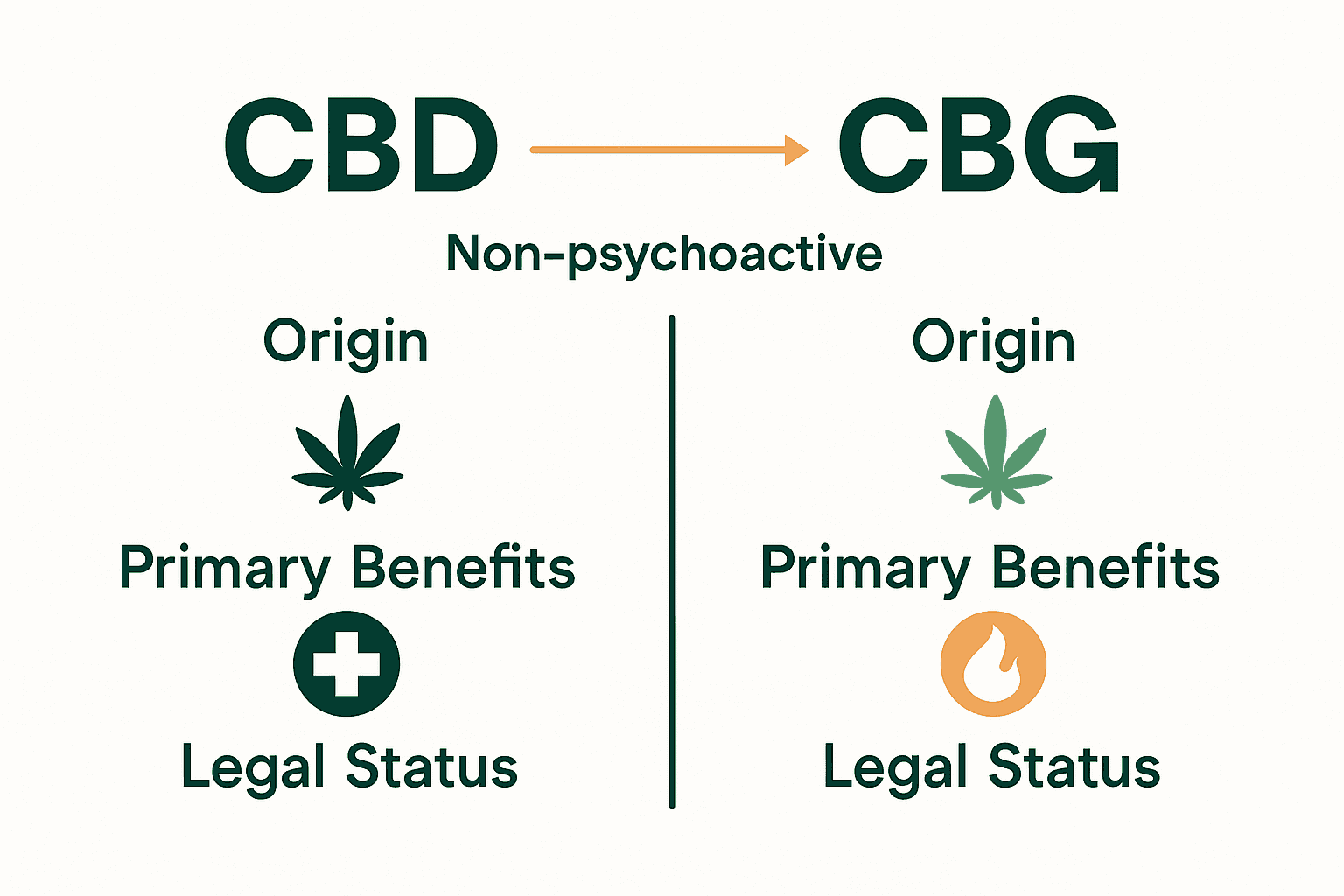 CBD CBG

Non-psychoactive

Origin

Primary Benefits

Legal Status

Origin

Primary Benefits

Legal Status