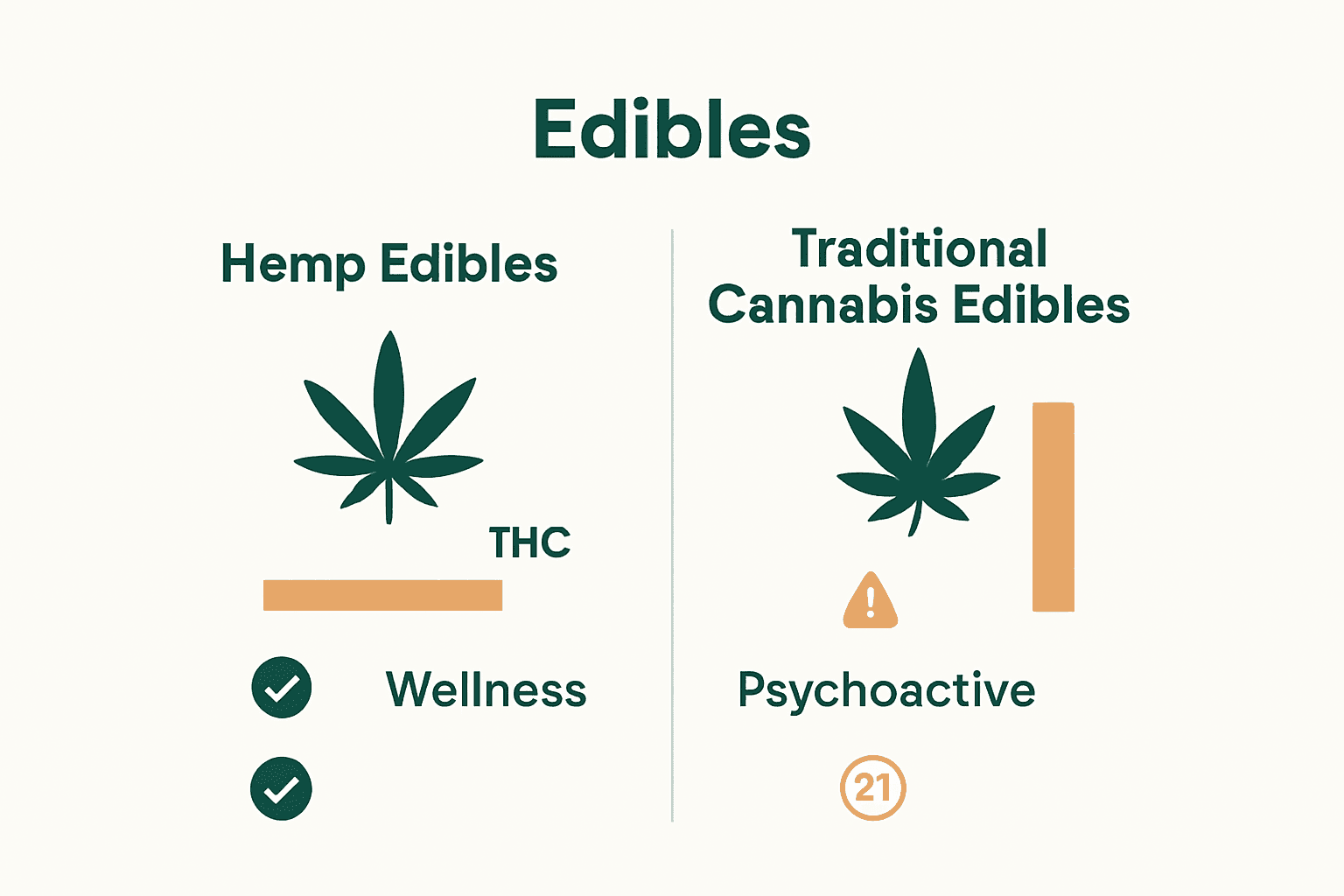 Edibles

Hemp Edibles

THC

Wellness

Traditional Cannabis Edibles

Psychoactive

21