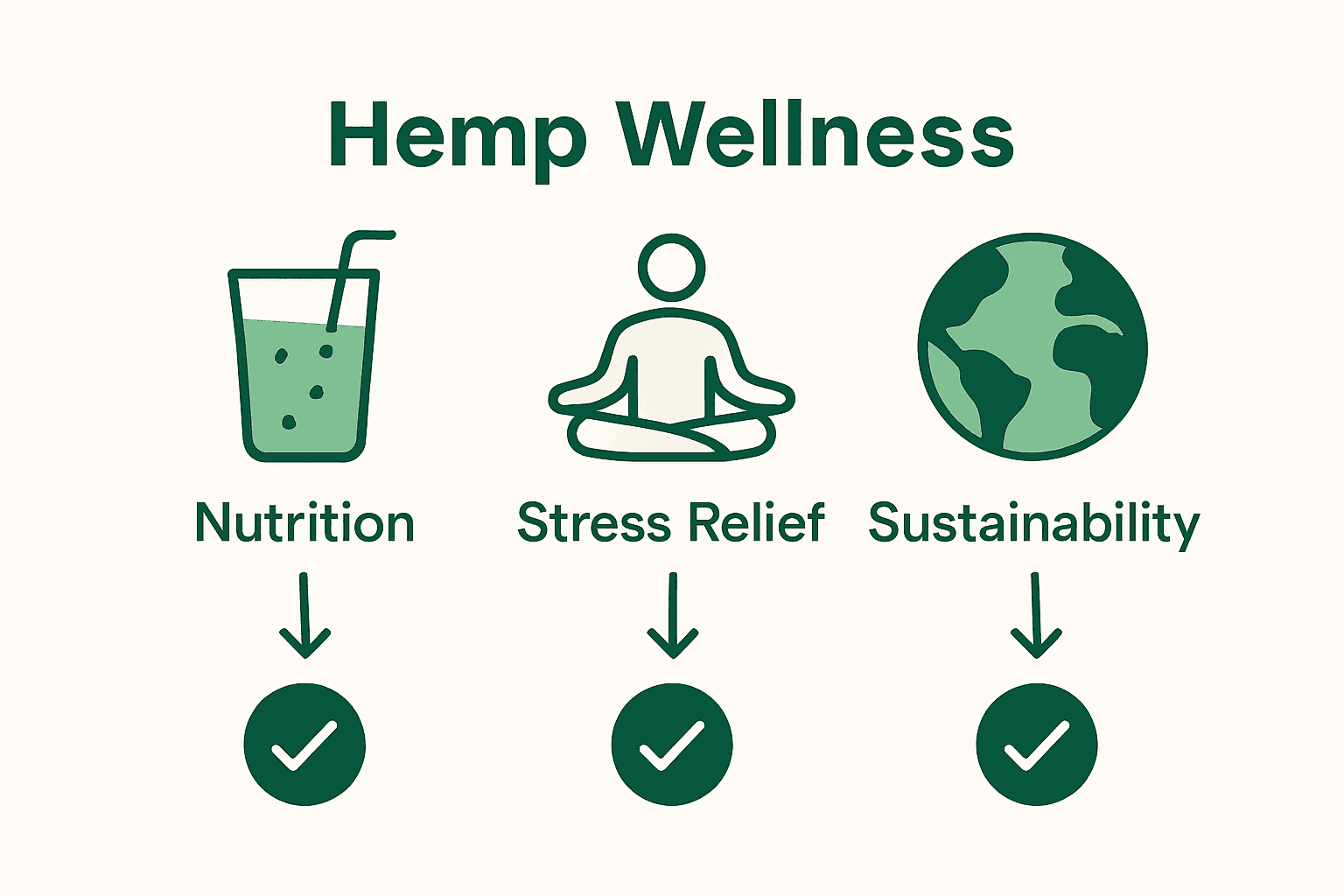 Hemp Wellness

Nutrition

Stress Relief

Sustainability