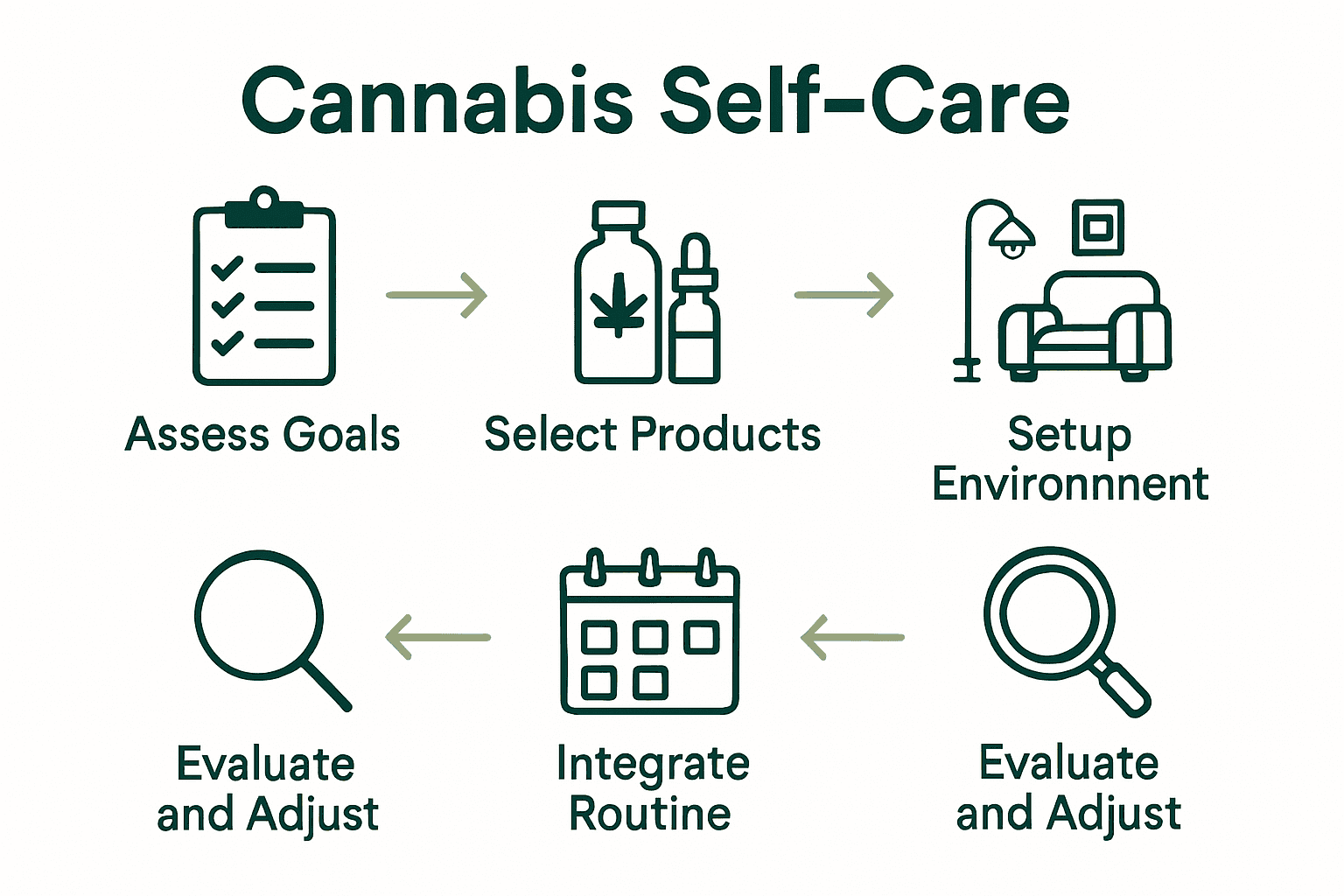 Cannabis Self-Care

Assess Goals

Select Products

Setup Environnnent

Evaluate and Adjust

Integrate Routine

Evaluate and Adjust