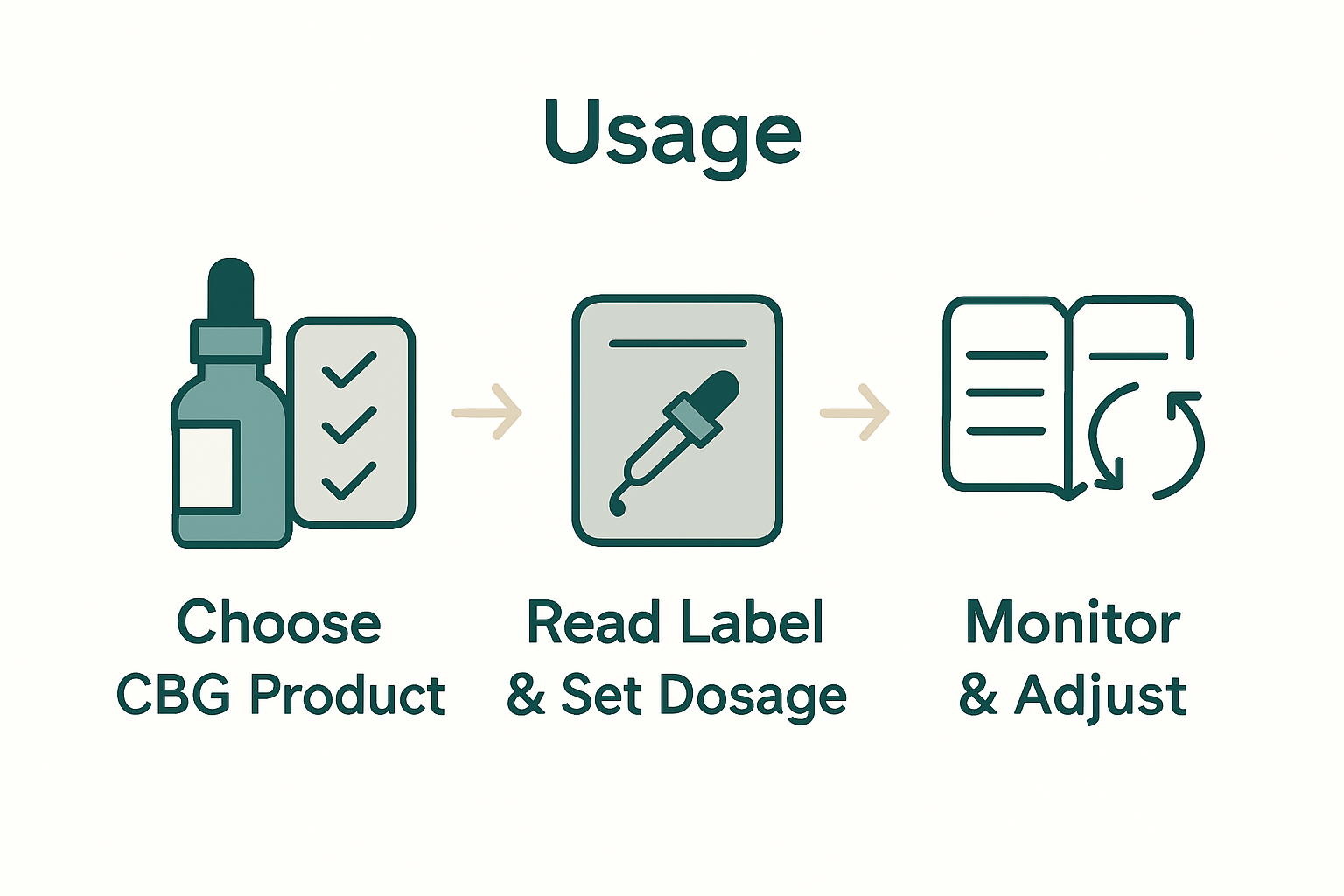 Usage

Choose CBG Product

Read Label & Set Dosage

Monitor & Adjust