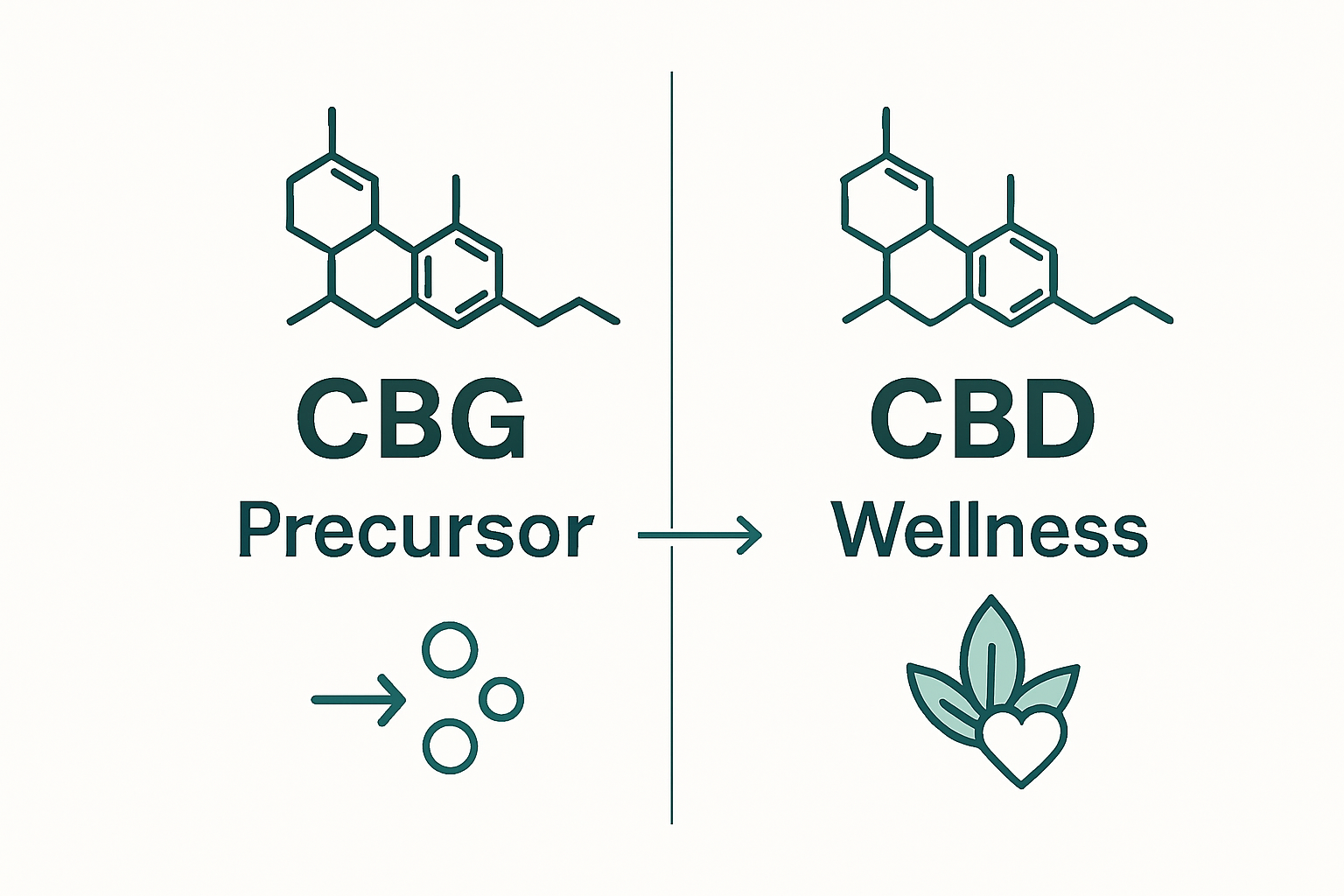 CBG
Precursor

CBD
Wellness