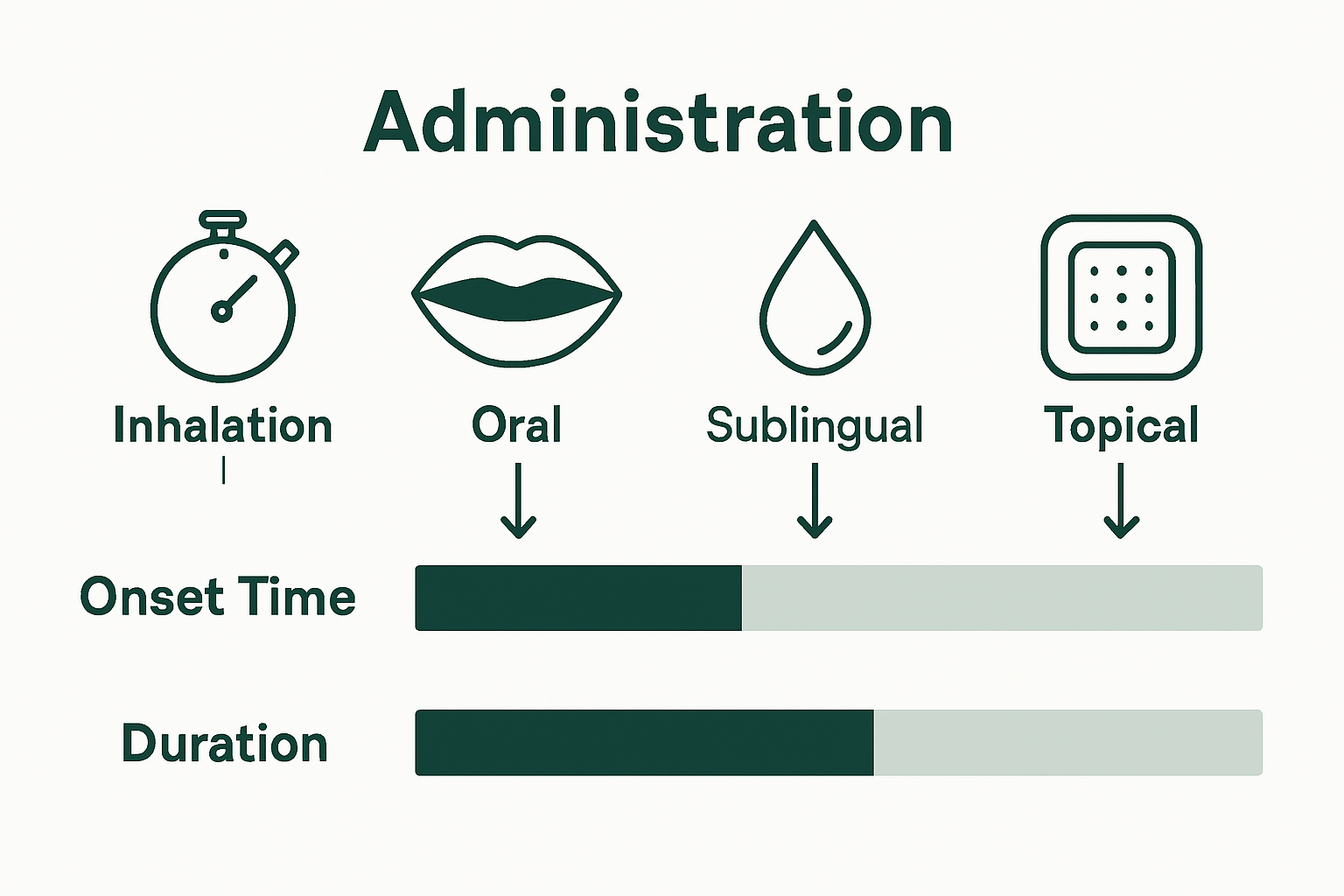 Administration

Inhalation

Oral

Sublingual

Topical

Onset Time

Duration